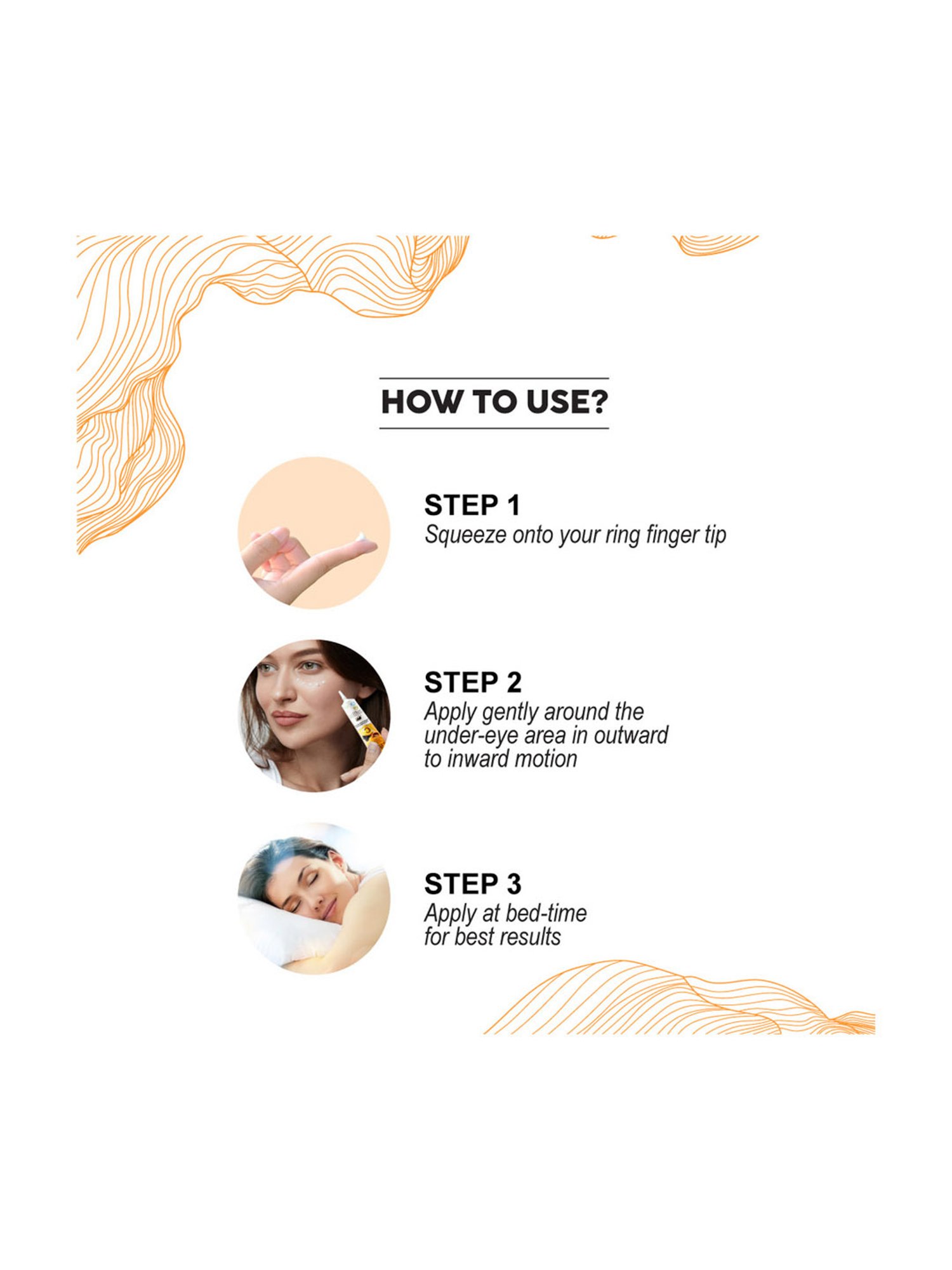 HOW TO USE?

STEP 1
Squeeze onto your ring finger tip

STEP 2
Apply gently around the under-eye area in outward to inward motion

STEP 3
Apply at bed-time for best results