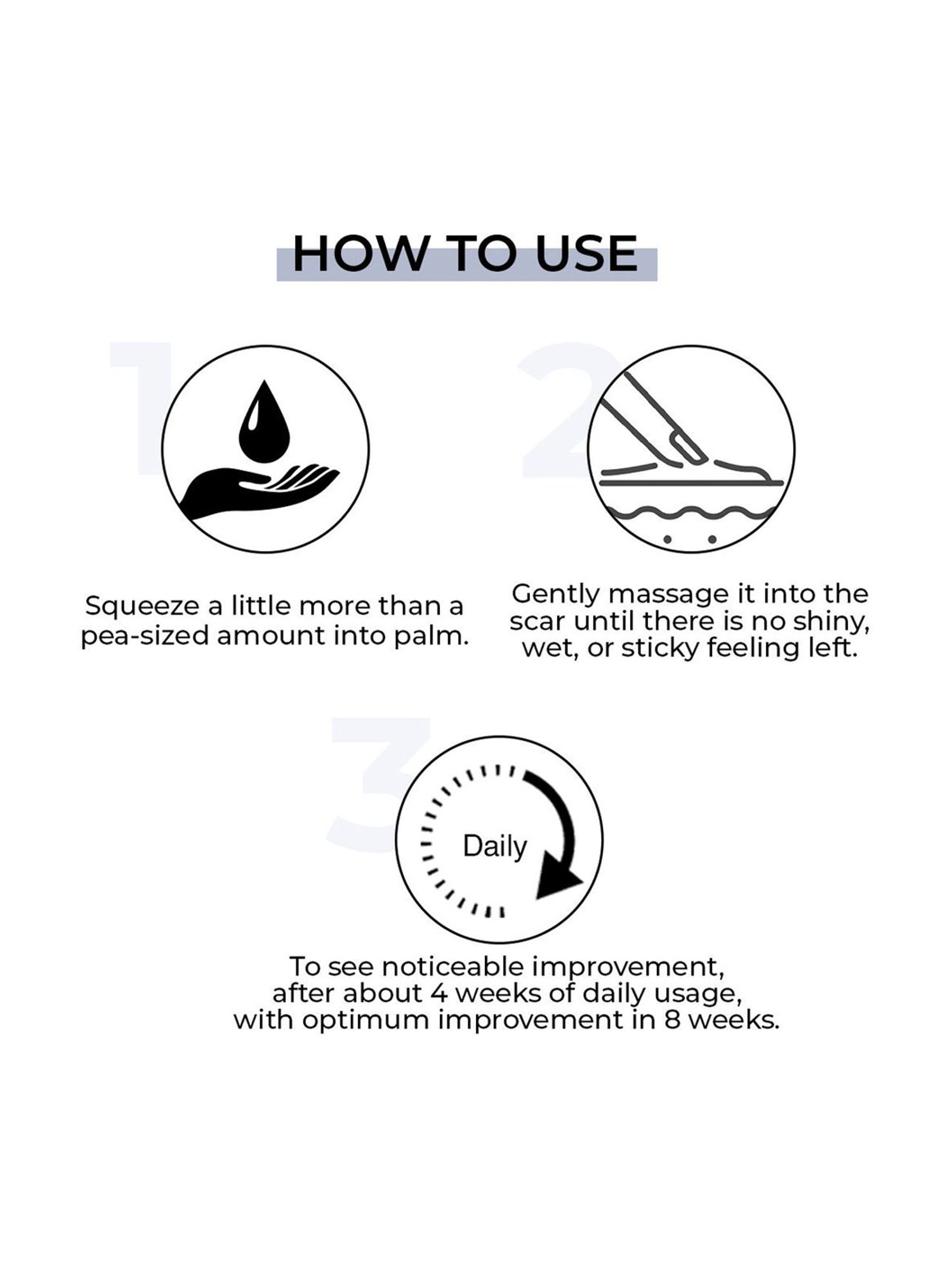 HOW TO USE

1

Squeeze a little more than a pea-sized amount into palm.

2

Gently massage it into the scar until there is no shiny, wet, or sticky feeling left.

3

Daily

To see noticeable improvement, after about 4 weeks of daily usage, with optimum improvement in 8 weeks.