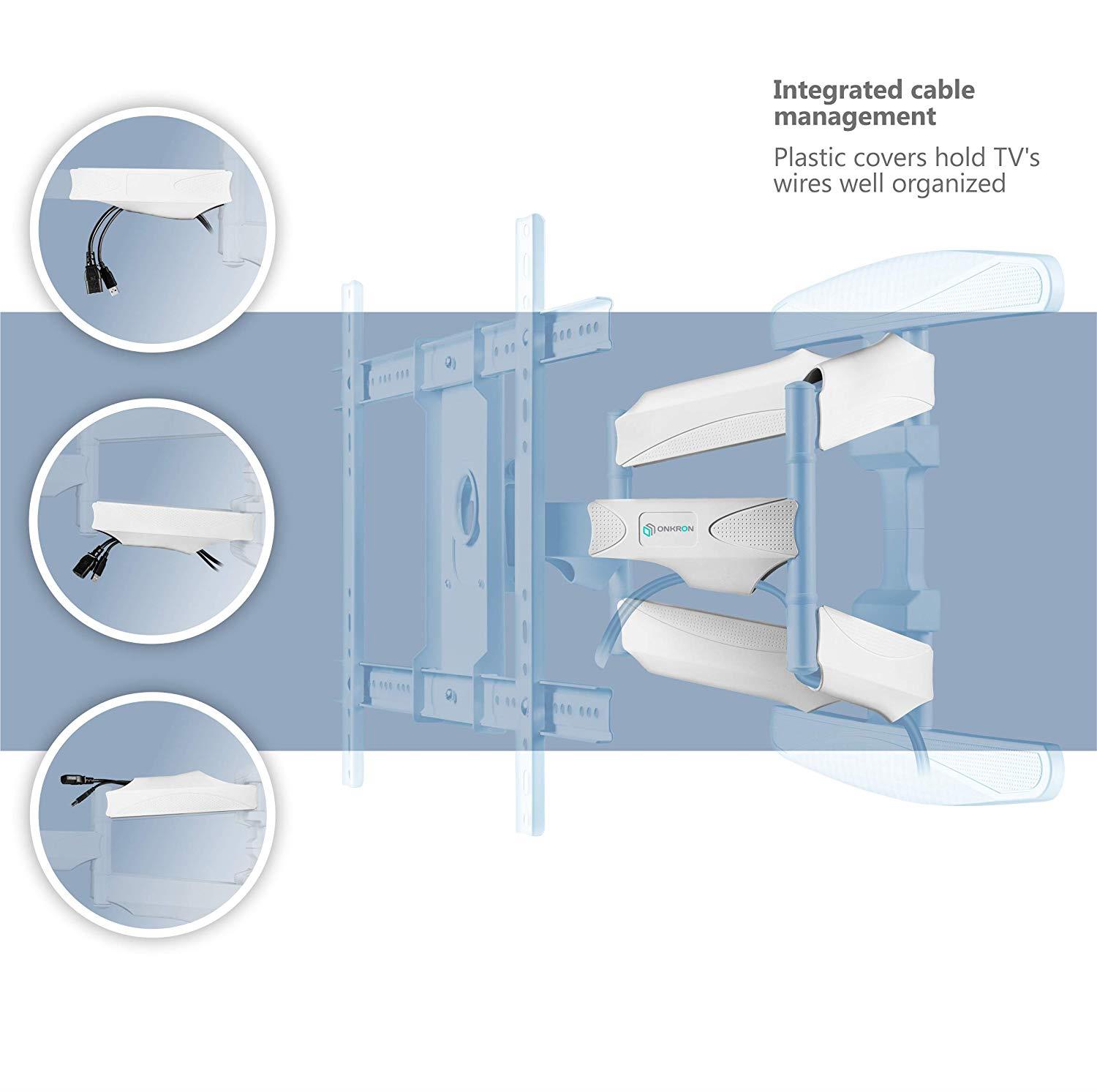 Integrated cable management

Plastic covers hold TV's wires well organized

ONKRON