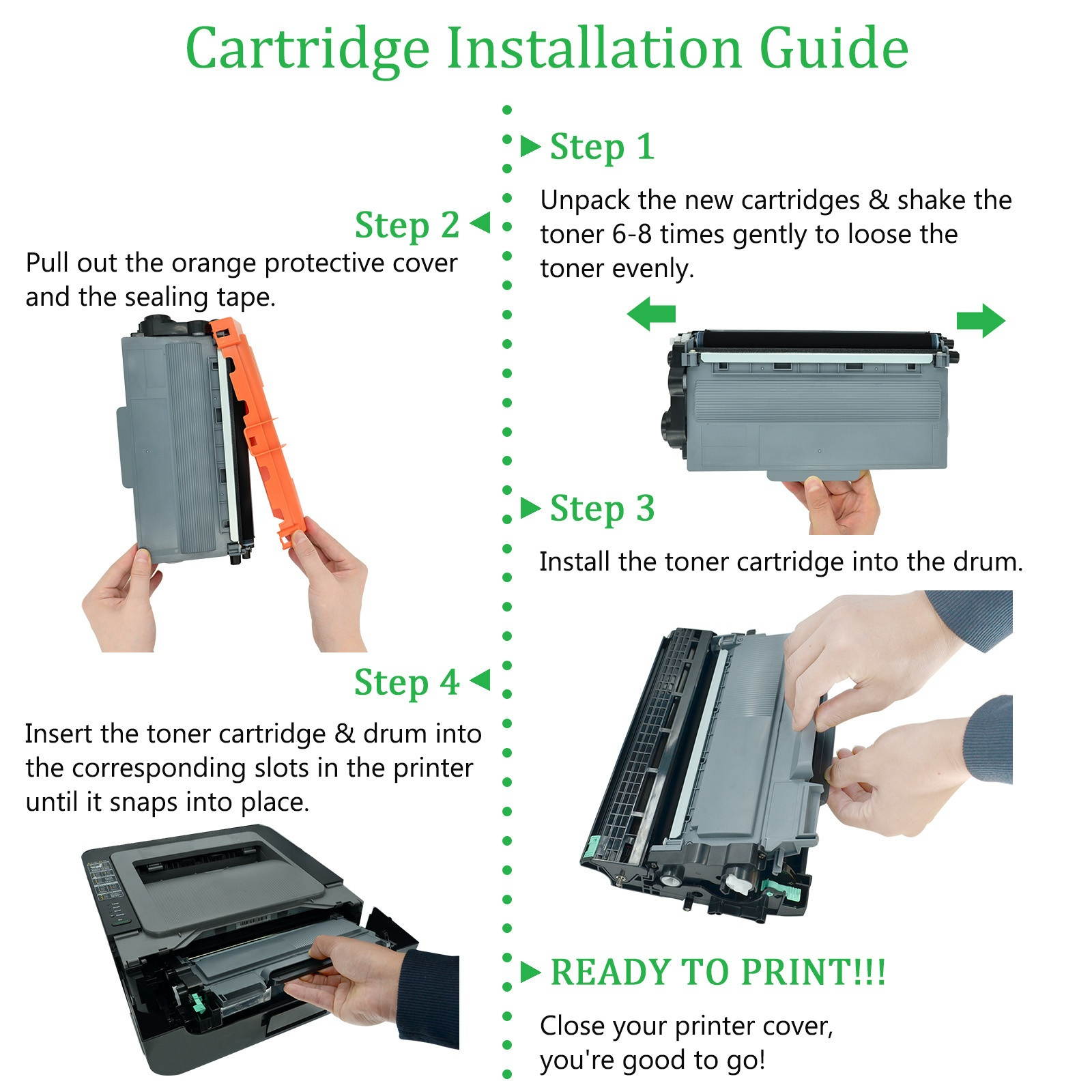 Cartridge Installation Guide

Step 1

Unpack the new cartridges & shake the toner 6-8 times gently to loose the toner evenly.

Step 2

Pull out the orange protective cover and the sealing tape.

Step 3

Install the toner cartridge into the drum.

Step 4

Insert the toner cartridge & drum into the corresponding slots in the printer until it snaps into place.

READY TO PRINT!!!

Close your printer cover, you're good to go!