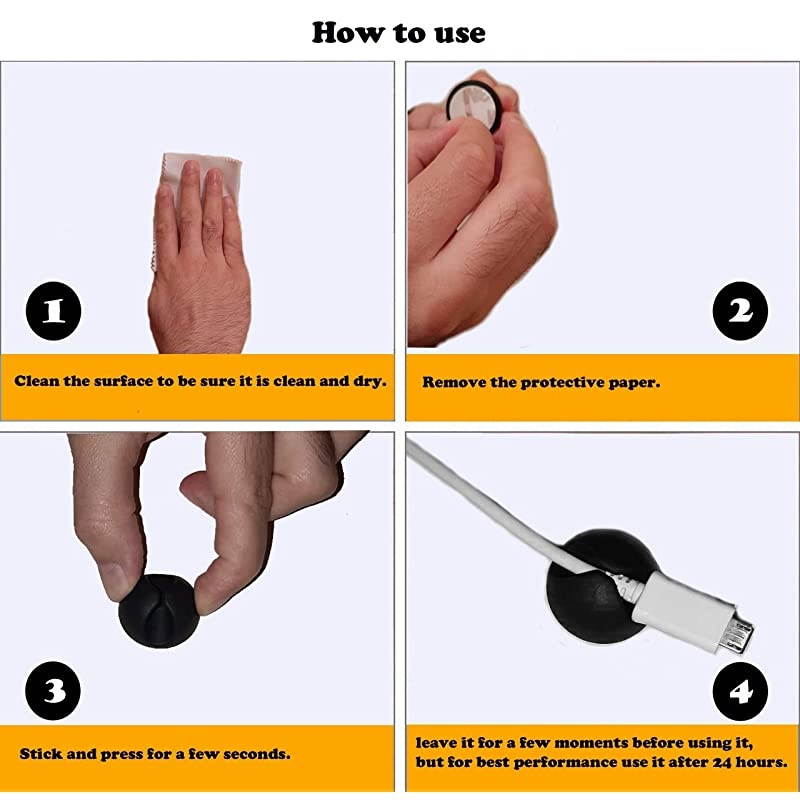 How to use

1

Clean the surface to be sure it is clean and dry.

2

Remove the protective paper.

3

Stick and press for a few seconds.

4

leave it for a few moments before using it, but for best performance use it after 24 hours.