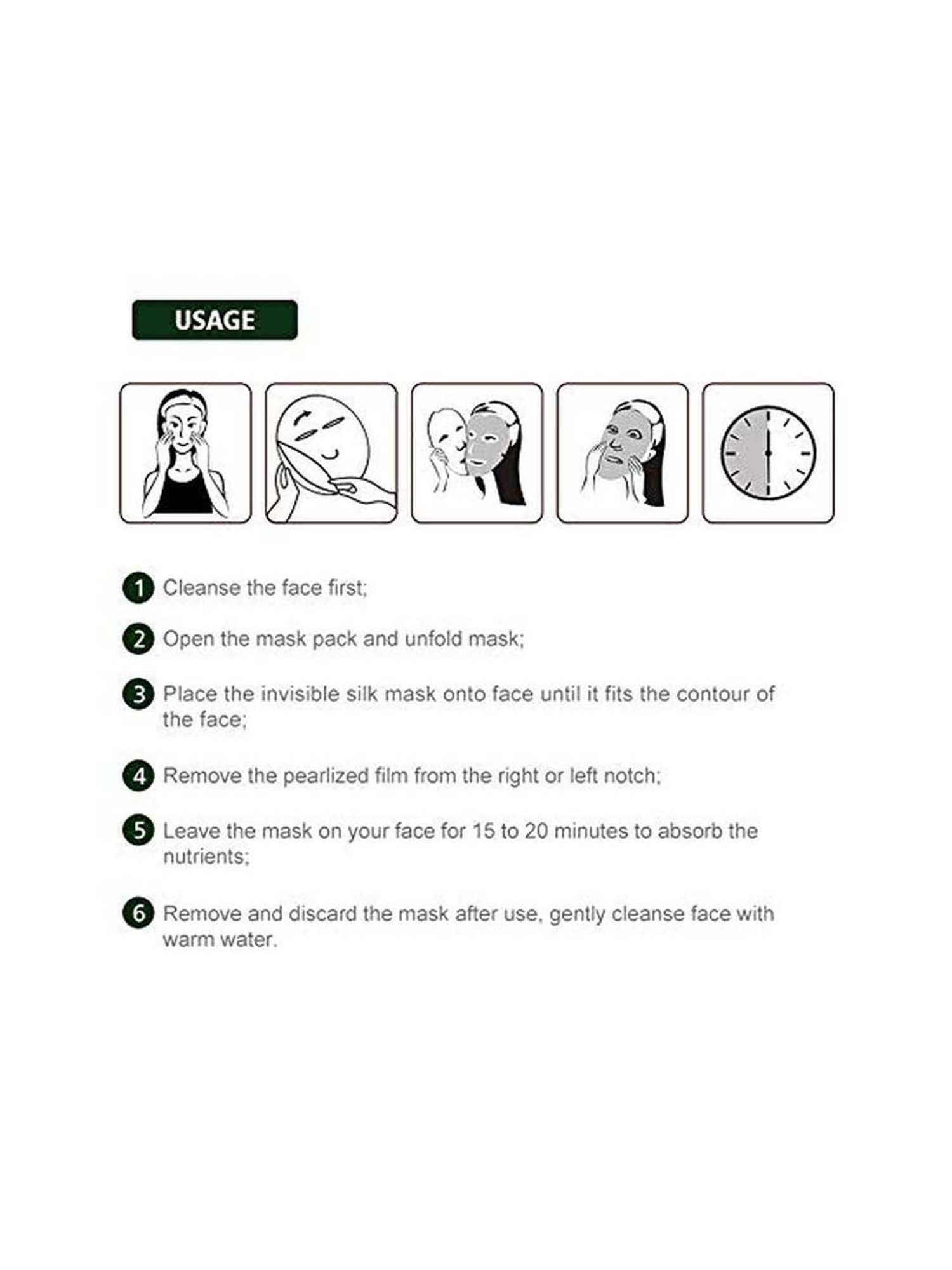 USAGE

1 Cleanse the face first;

2 Open the mask pack and unfold mask;

3 Place the invisible silk mask onto face until it fits the contour of the face;

4 Remove the pearlized film from the right or left notch;

5 Leave the mask on your face for 15 to 20 minutes to absorb the nutrients;

6 Remove and discard the mask after use, gently cleanse face with warm water.