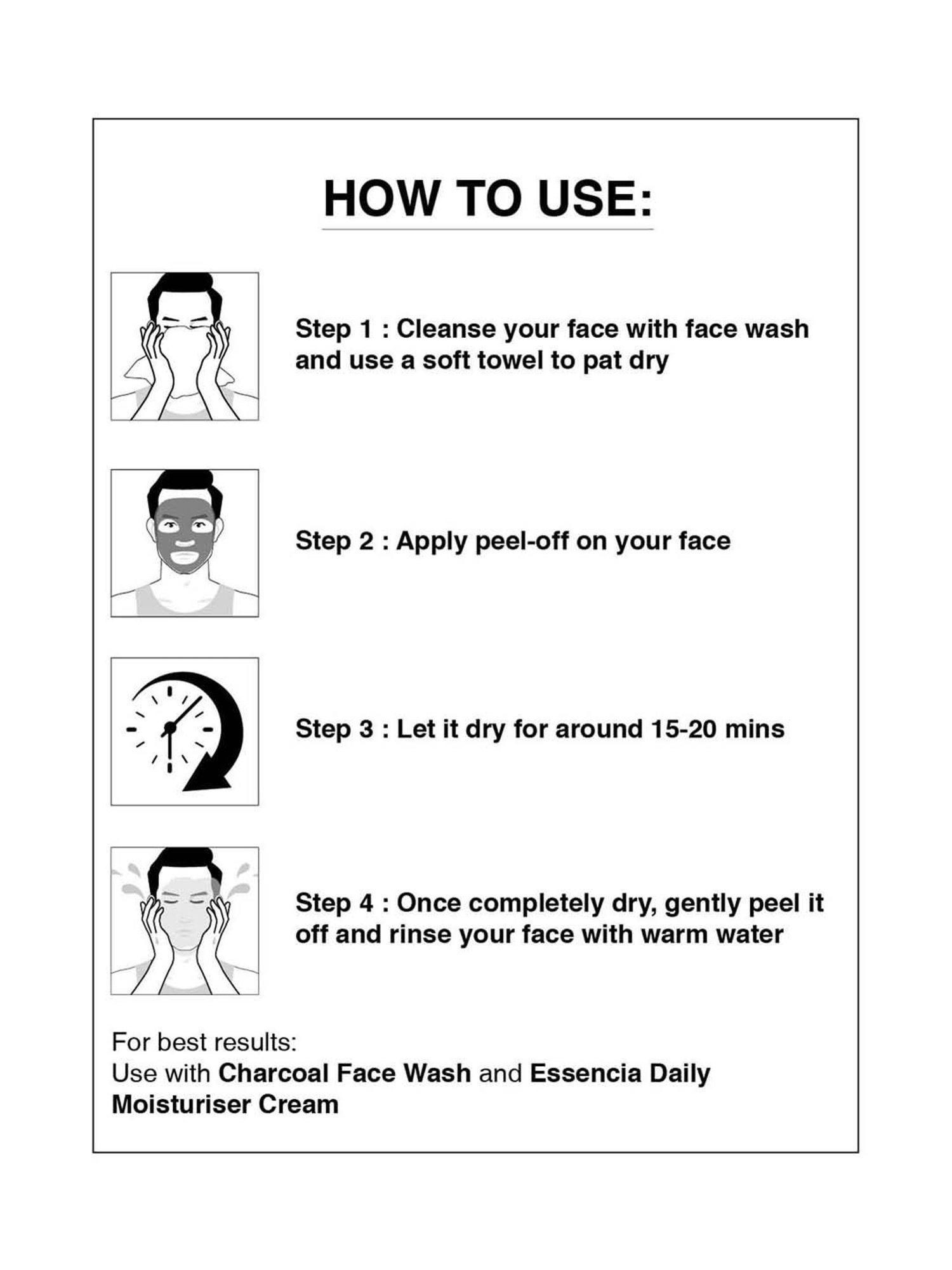 HOW TO USE:

Step 1 : Cleanse your face with face wash and use a soft towel to pat dry

Step 2 : Apply peel-off on your face

Step 3 : Let it dry for around 15-20 mins

Step 4 : Once completely dry, gently peel it off and rinse your face with warm water

For best results:
Use with Charcoal Face Wash and Essencia Daily Moisturiser Cream