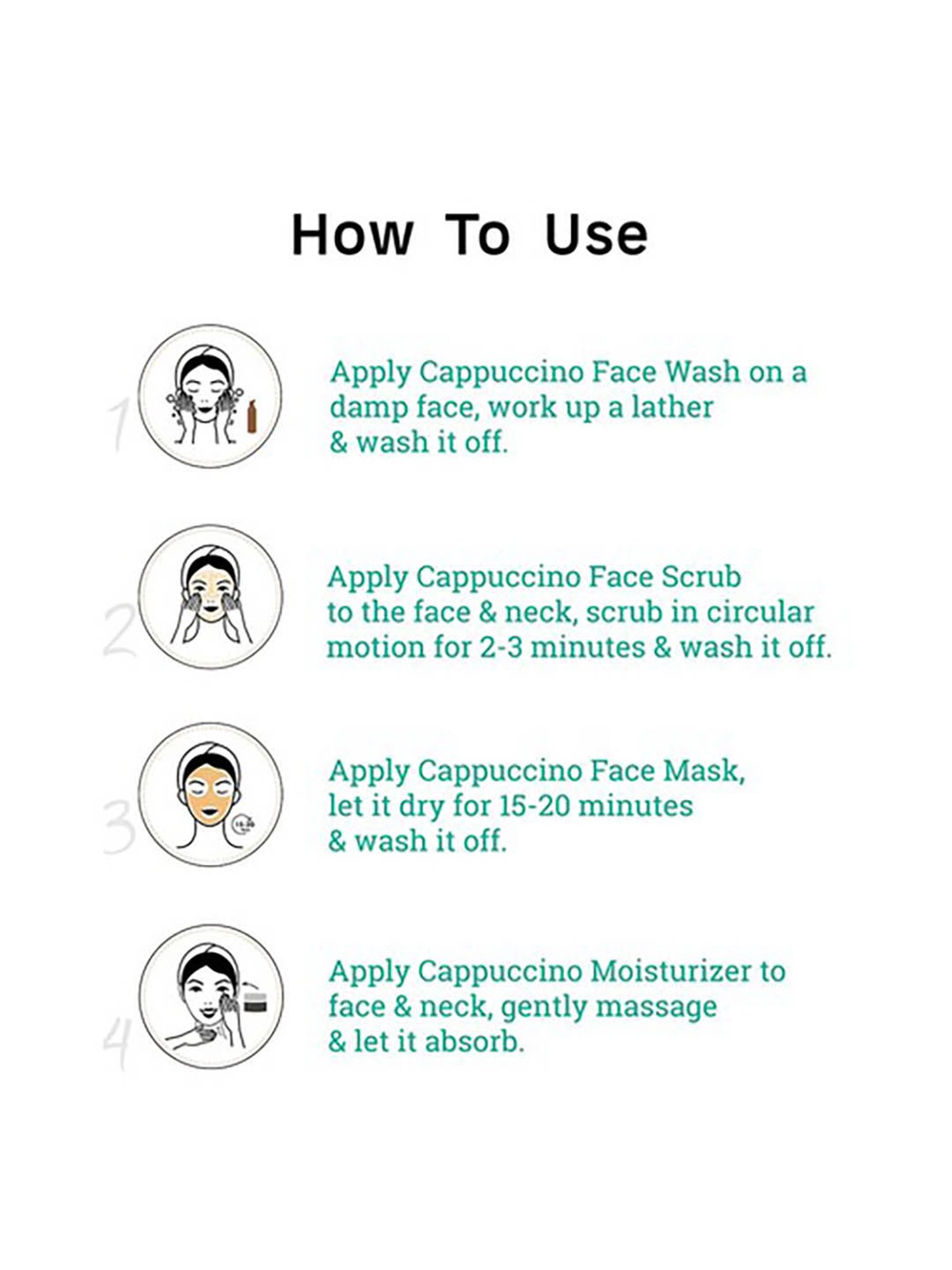 How To Use

1

Apply Cappuccino Face Wash on a damp face, work up a lather & wash it off.

2

Apply Cappuccino Face Scrub to the face & neck, scrub in circular motion for 2-3 minutes & wash it off.

3

15-20

Apply Cappuccino Face Mask, let it dry for 15-20 minutes & wash it off.

4

Apply Cappuccino Moisturizer to face & neck, gently massage & let it absorb.