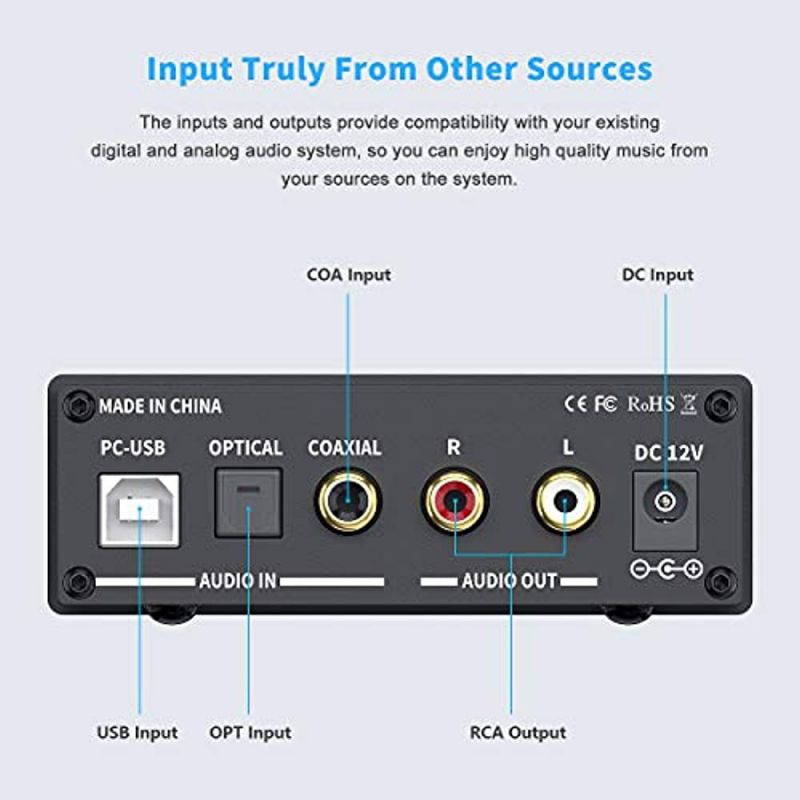 Input Truly From Other Sources

The inputs and outputs provide compatibility with your existing digital and analog audio system, so you can enjoy high quality music from your sources on the system.

COA Input

DC Input

MADE IN CHINA

CE FC RoHS

PC-USB

OPTICAL

COAXIAL

R

L

DC 12V

AUDIO IN

AUDIO OUT

USB Input

OPT Input

RCA Output