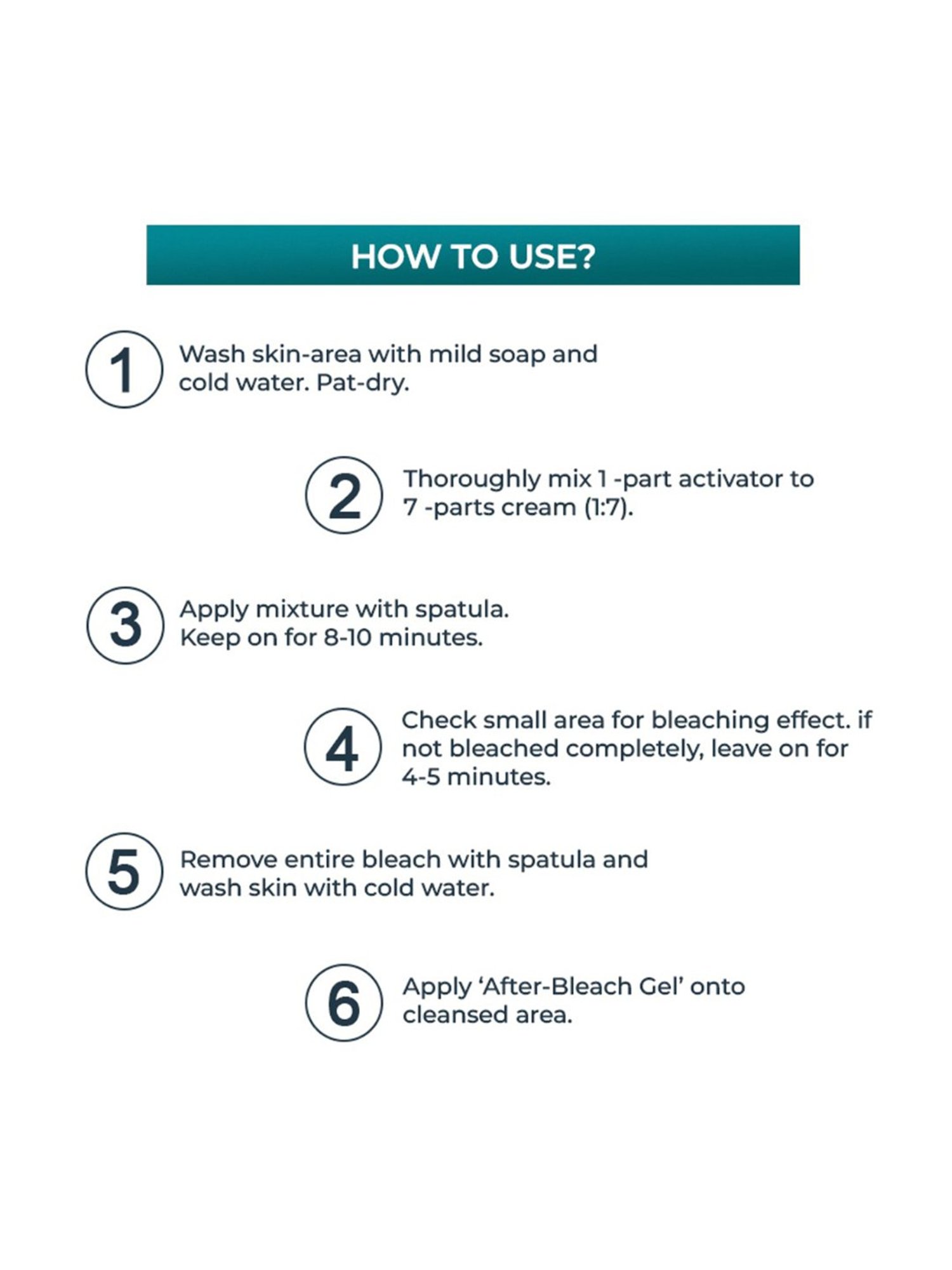 HOW TO USE?

1 Wash skin-area with mild soap and cold water. Pat-dry.

2 Thoroughly mix 1 -part activator to 7 -parts cream (1:7).

3 Apply mixture with spatula. Keep on for 8-10 minutes.

4 Check small area for bleaching effect. if not bleached completely, leave on for 4-5 minutes.

5 Remove entire bleach with spatula and wash skin with cold water.

6 Apply ‘After-Bleach Gel’ onto cleansed area.