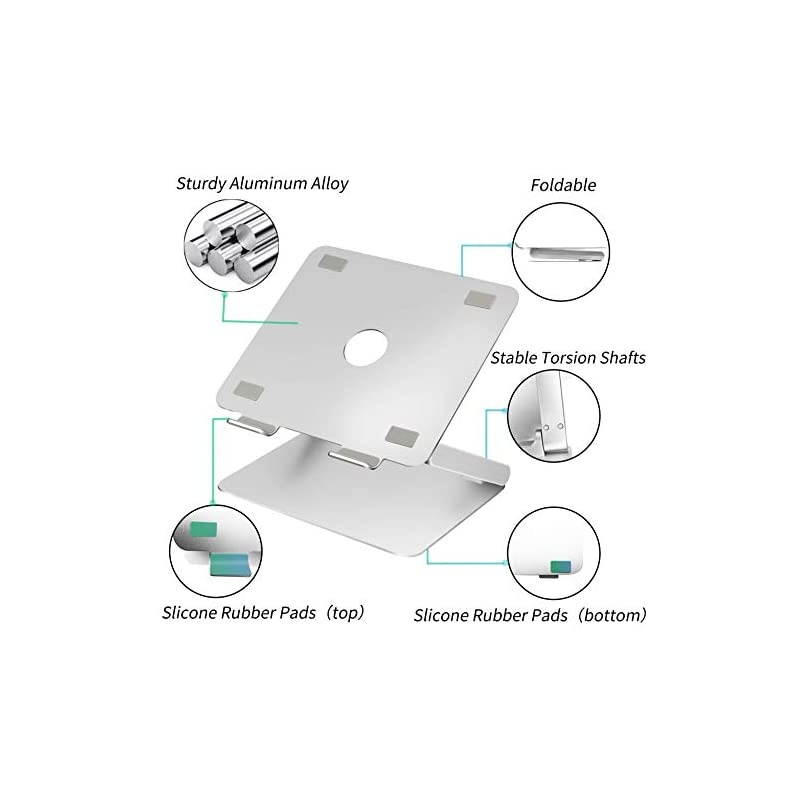 Sturdy Aluminum Alloy

Foldable

Stable Torsion Shafts

Slicone Rubber Pads（top)

Slicone Rubber Pads（bottom)