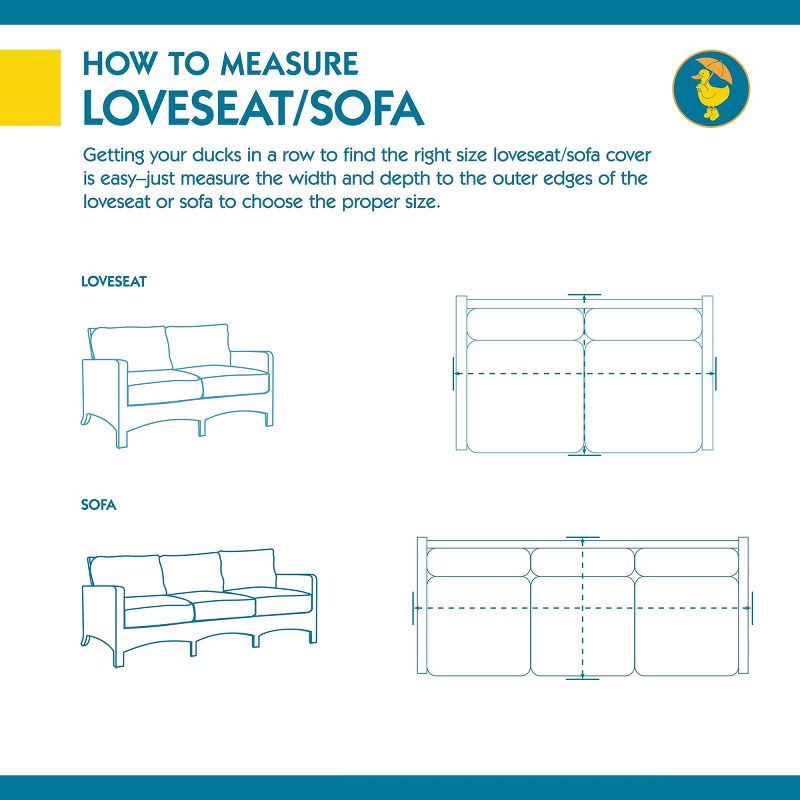 HOW TO MEASURE
LOVESEAT/SOFA

Getting your ducks in a row to find the right size loveseat/sofa cover is easy–just measure the width and depth to the outer edges of the loveseat or sofa to choose the proper size.

LOVESEAT

SOFA