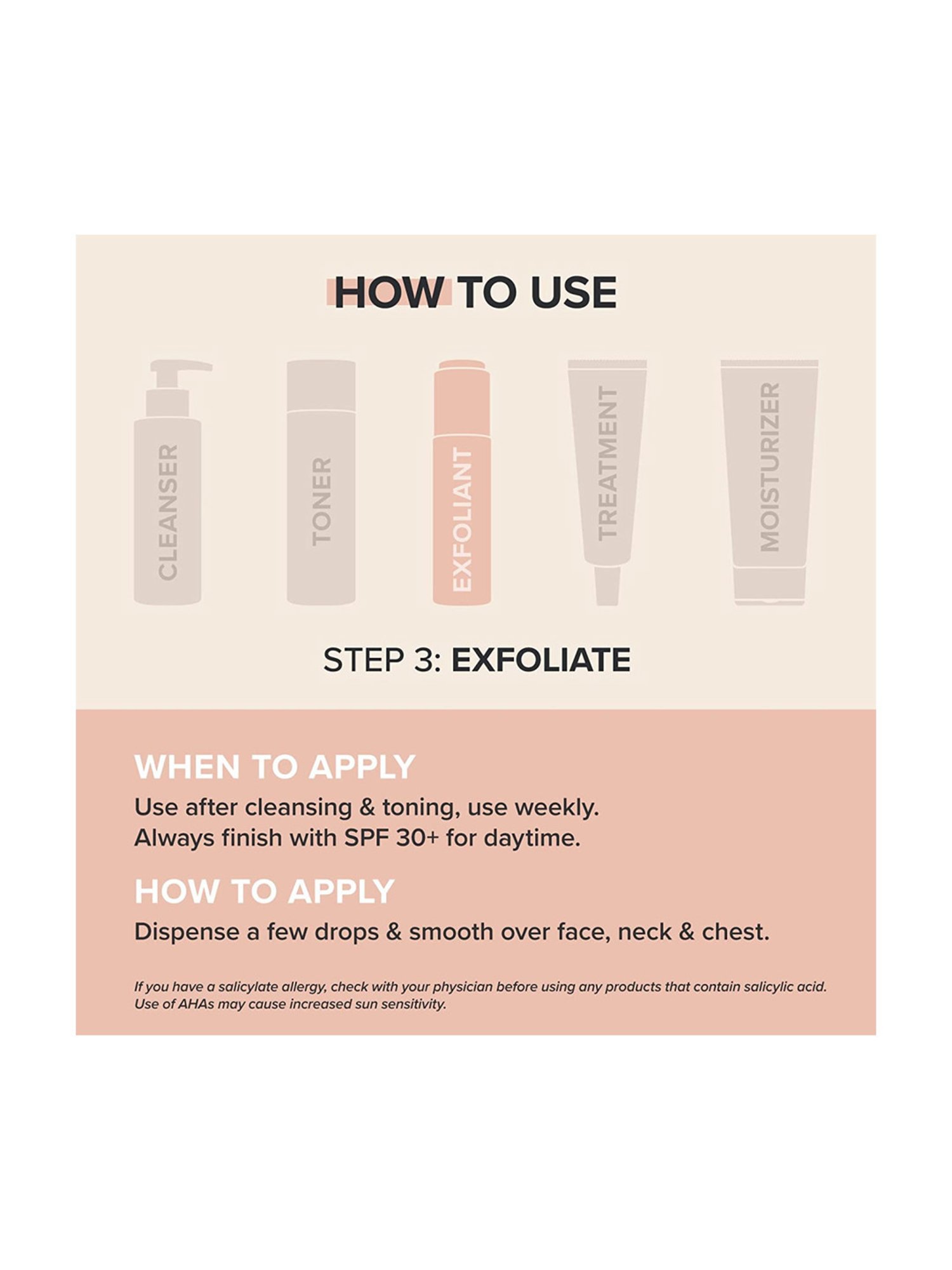 HOW TO USE

CLEANSER

TONER

EXFOLIANT

TREATMENT

MOISTURIZER

STEP 3: EXFOLIATE

WHEN TO APPLY

Use after cleansing & toning, use weekly. Always finish with SPF 30+ for daytime.

HOW TO APPLY

Dispense a few drops & smooth over face, neck & chest.

If you have a salicylate allergy, check with your physician before using any products that contain salicylic acid. Use of AHAs may cause increased sun sensitivity.