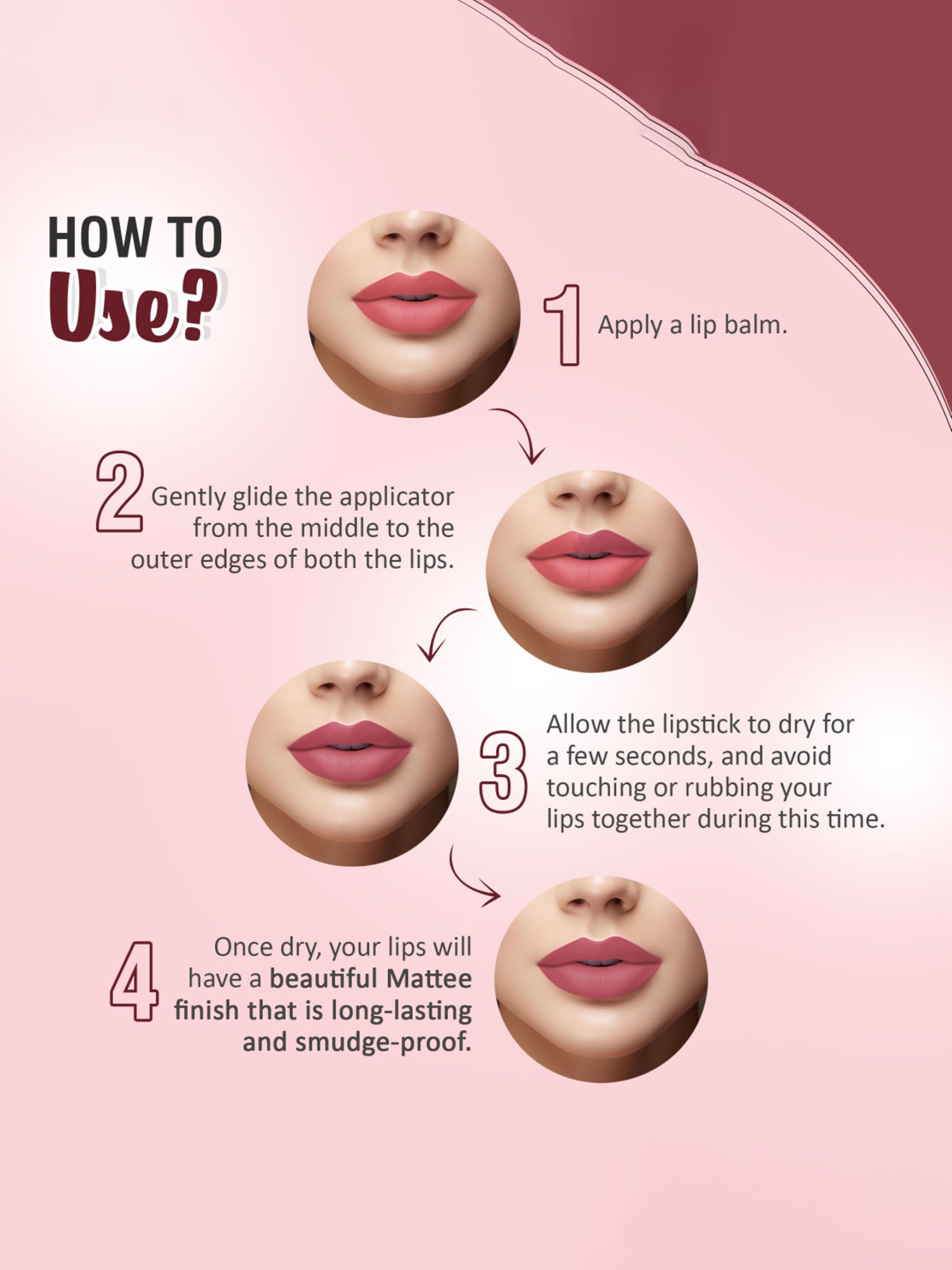 HOW TO
Use?

1 Apply a lip balm.

2 Gently glide the applicator from the middle to the outer edges of both the lips.

3 Allow the lipstick to dry for a few seconds, and avoid touching or rubbing your lips together during this time.

4 Once dry, your lips will have a beautiful Mattee finish that is long-lasting and smudge-proof.