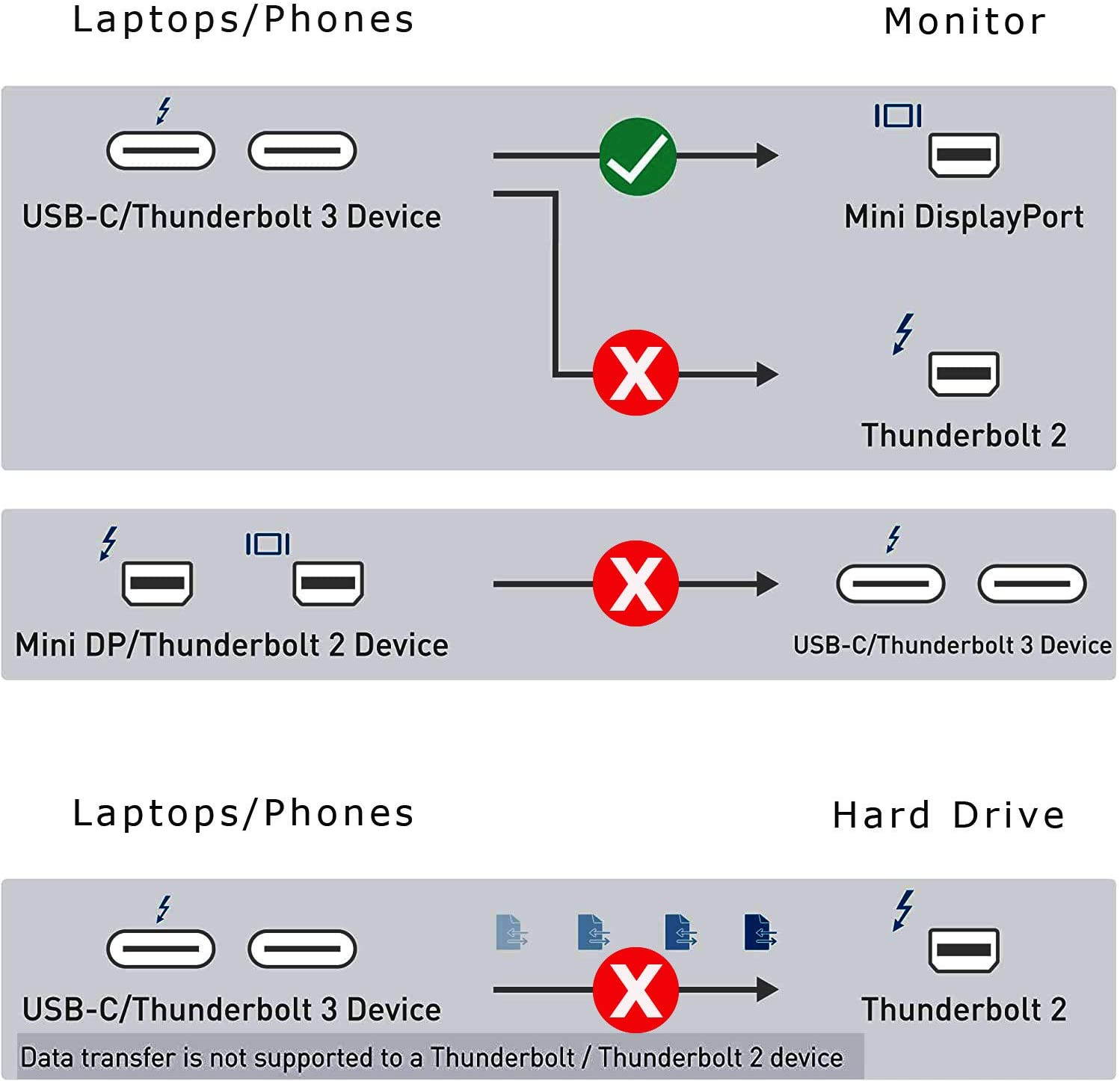 Laptops/Phones

Monitor

USB-C/Thunderbolt 3 Device

Mini DisplayPort

Thunderbolt 2

Mini DP/Thunderbolt 2 Device

USB-C/Thunderbolt 3 Device

Laptops/Phones

Hard Drive

USB-C/Thunderbolt 3 Device

Thunderbolt 2

Data transfer is not supported to a Thunderbolt / Thunderbolt 2 device