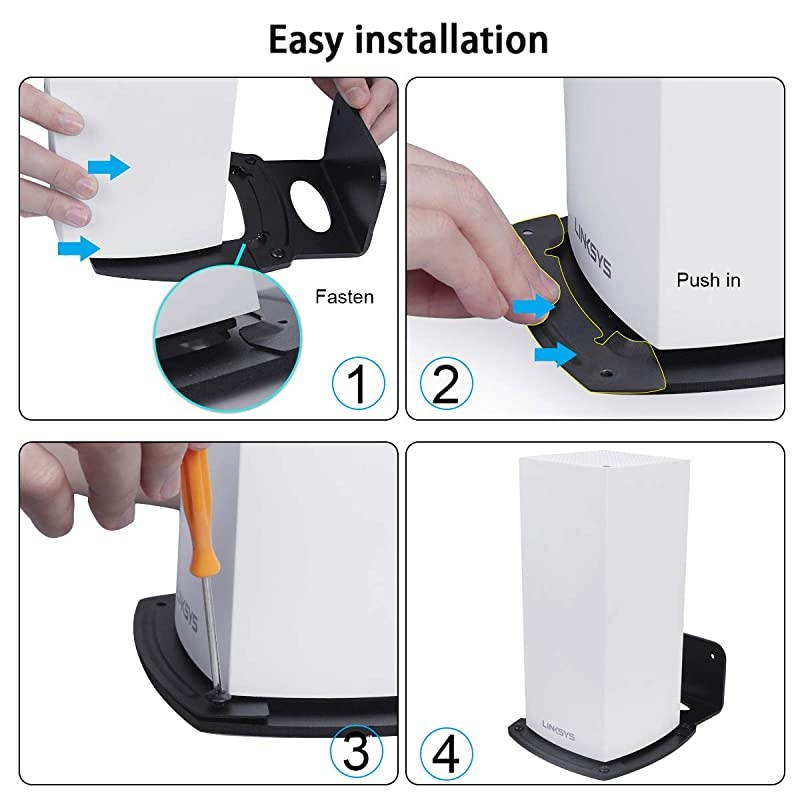 Easy installation

Fasten

1

LINKSYS

Push in

2

LINKSYS

3

LINKSYS

4