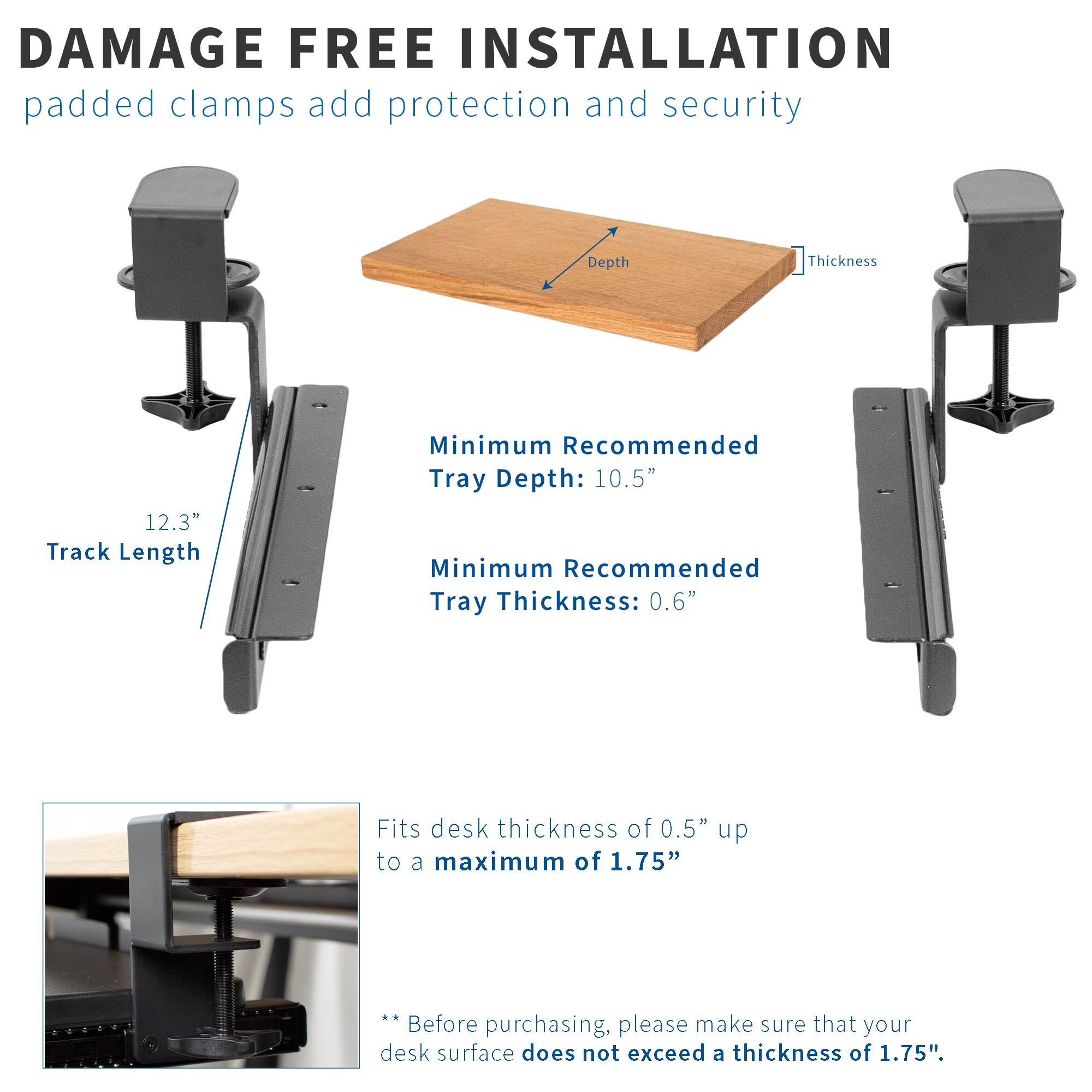 DAMAGE FREE INSTALLATION

padded clamps add protection and security

Depth

Thickness

12.3”
Track Length

Minimum Recommended
Tray Depth: 10.5”

Minimum Recommended
Tray Thickness: 0.6”

Fits desk thickness of 0.5” up to a maximum of 1.75”

** Before purchasing, please make sure that your desk surface does not exceed a thickness of 1.75".