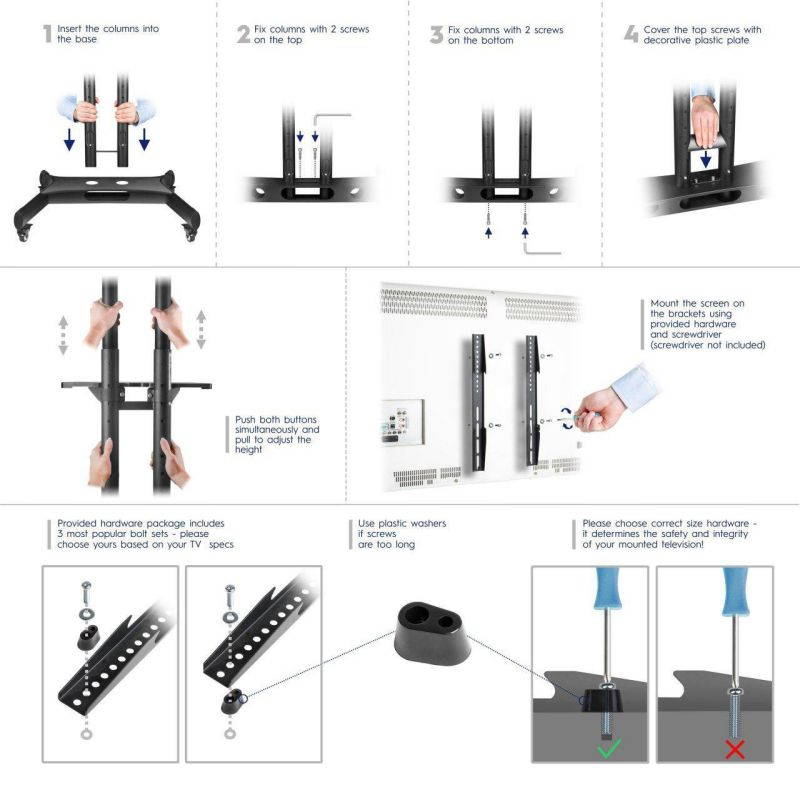 1 Insert the columns into the base

2 Fix columns with 2 screws on the top

3 Fix columns with 2 screws on the bottom

4 Cover the top screws with decorative plastic plate

Push both buttons simultaneously and pull to adjust the height

Mount the screen on the brackets using provided hardware and screwdriver (screwdriver not included)

Provided hardware package includes 3 most popular bolt sets - please choose yours based on your TV specs

Use plastic washers if screws are too long

Please choose correct size hardware - it determines the safety and integrity of your mounted television!