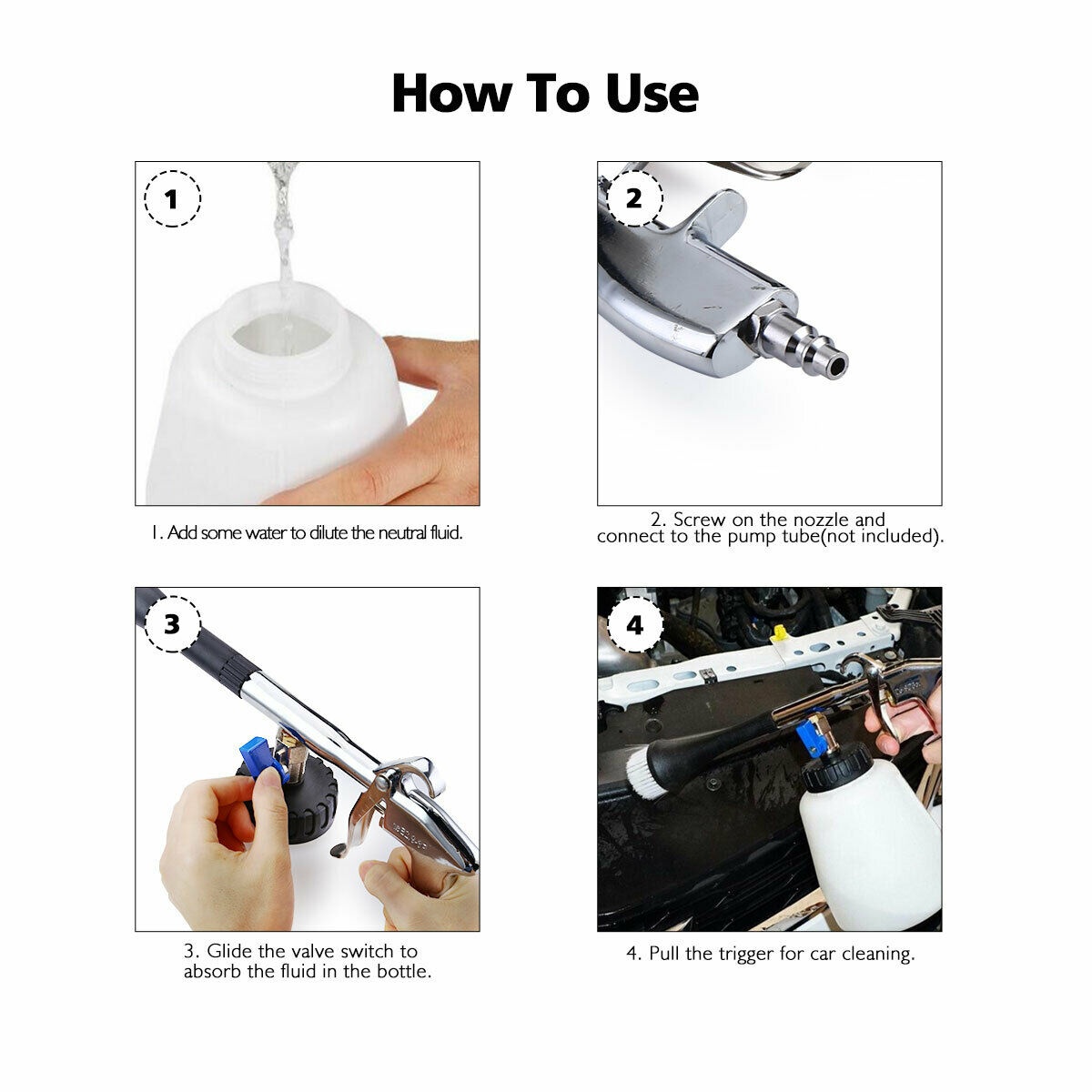 How To Use

1

1. Add some water to dilute the neutral fluid.

2

2. Screw on the nozzle and connect to the pump tube(not included).

3

3. Glide the valve switch to absorb the fluid in the bottle.

4

4. Pull the trigger for car cleaning.