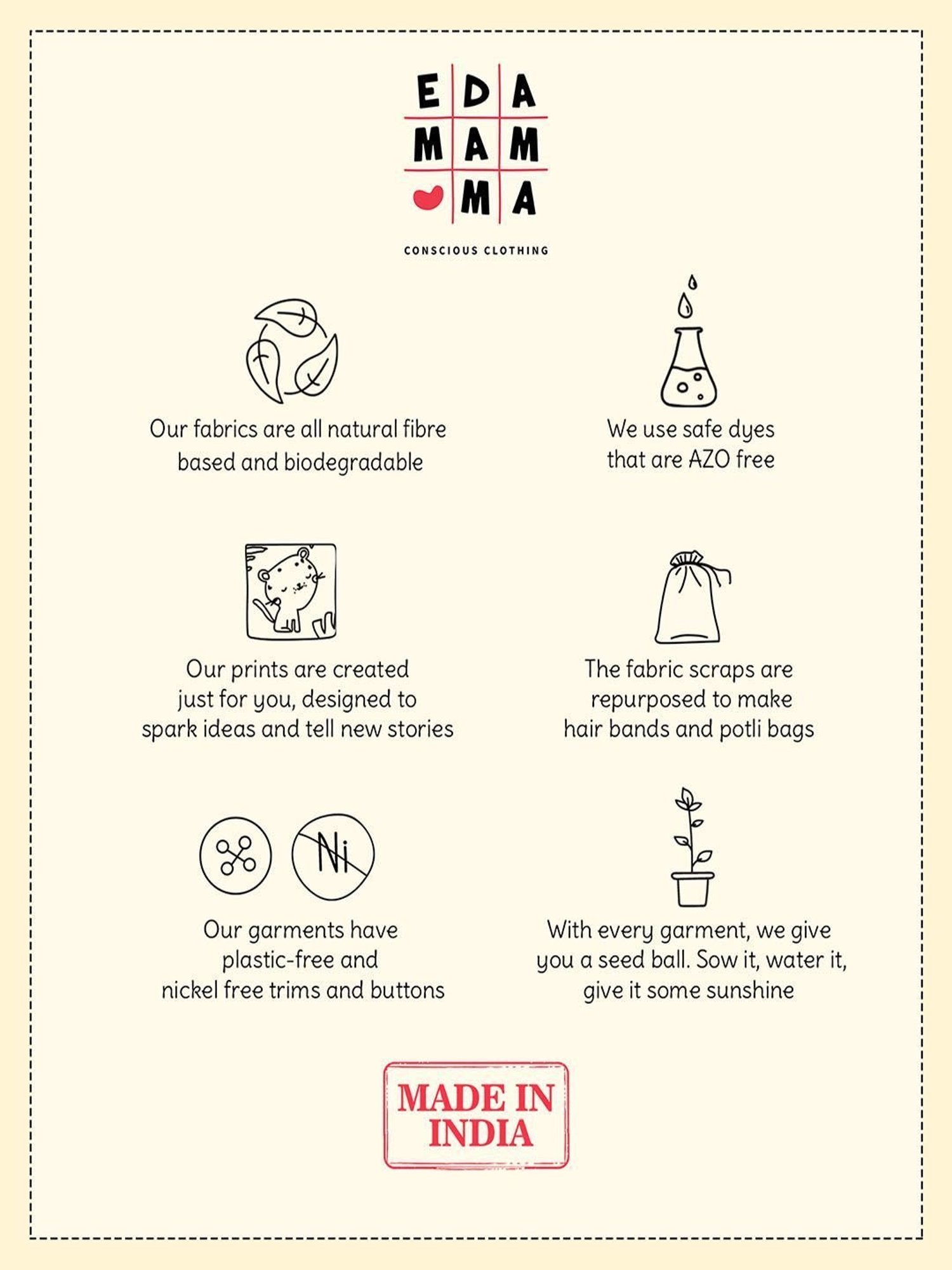 EDA
MAM
MA

CONSCIOUS CLOTHING

Our fabrics are all natural fibre based and biodegradable

We use safe dyes that are AZO free

Our prints are created just for you, designed to spark ideas and tell new stories

The fabric scraps are repurposed to make hair bands and potli bags

Ni

Our garments have plastic-free and nickel free trims and buttons

With every garment, we give you a seed ball. Sow it, water it, give it some sunshine

MADE IN INDIA