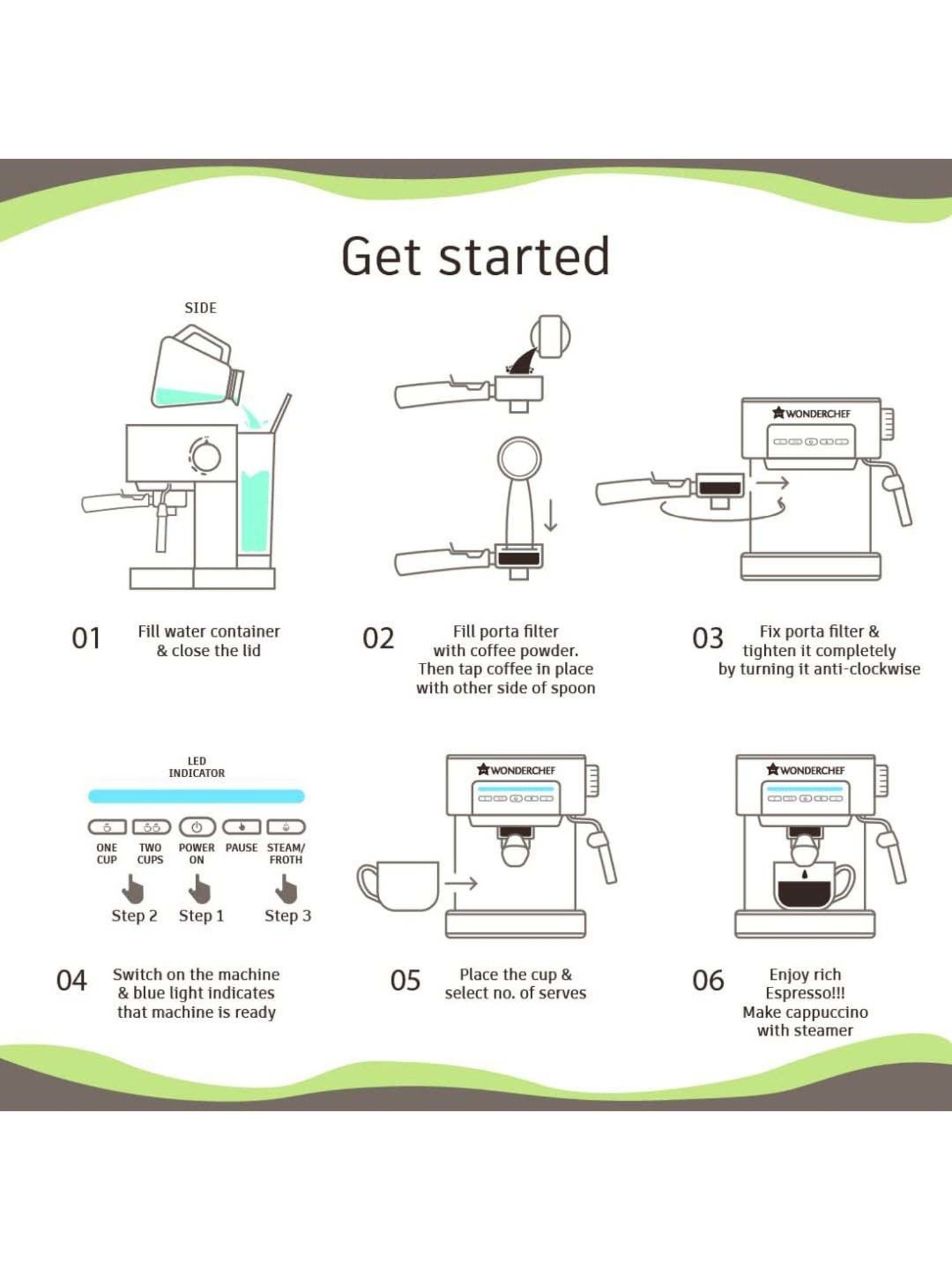 Get started

SIDE

WONDERCHEF

01 Fill water container & close the lid

02 Fill porta filter with coffee powder. Then tap coffee in place with other side of spoon

03 Fix porta filter & tighten it completely by turning it anti-clockwise

LED INDICATOR

ONE CUP
TWO CUPS
POWER ON
PAUSE
STEAM/ FROTH

Step 2
Step 1
Step 3

WONDERCHEF

WONDERCHEF

04 Switch on the machine & blue light indicates that machine is ready

05 Place the cup & select no. of serves

06 Enjoy rich Espresso!!! Make cappuccino with steamer