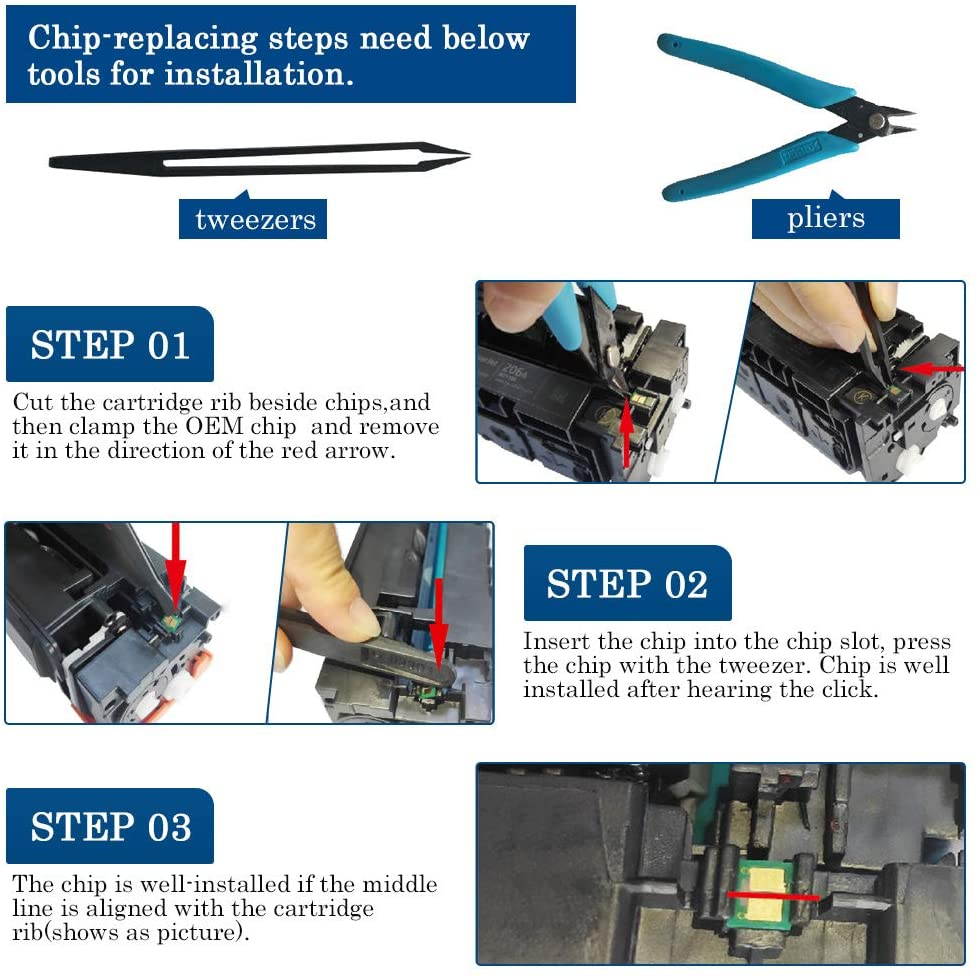 Chip-replacing steps need below tools for installation.

tweezers

pliers

STEP 01

Cut the cartridge rib beside chips,and then clamp the OEM chip and remove it in the direction of the red arrow.

206A

STEP 02

Insert the chip into the chip slot, press the chip with the tweezer. Chip is well installed after hearing the click.

STEP 03

The chip is well-installed if the middle line is aligned with the cartridge rib(shows as picture).