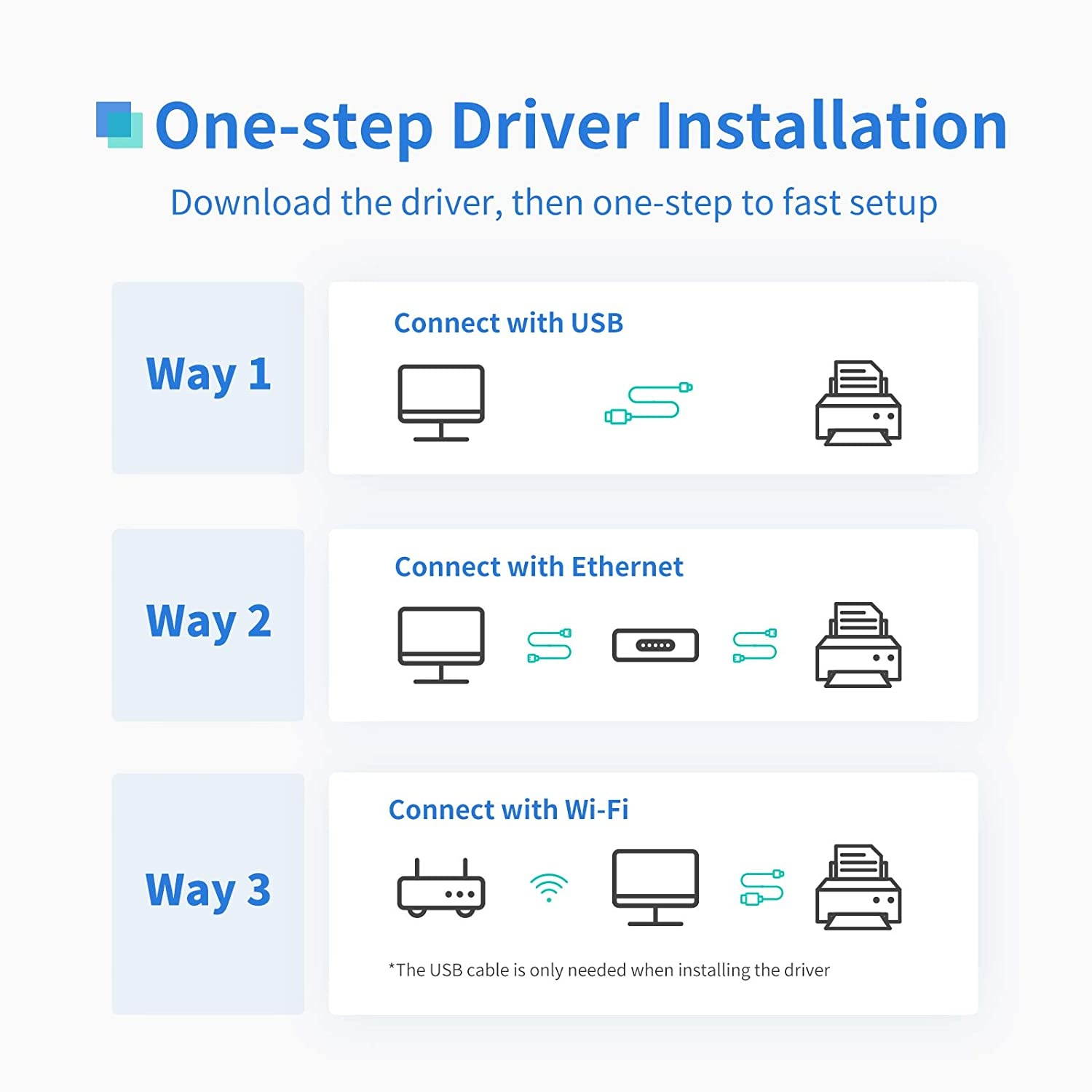 One-step Driver Installation

Download the driver, then one-step to fast setup

Way 1

Connect with USB

Way 2

Connect with Ethernet

Way 3

Connect with Wi-Fi

*The USB cable is only needed when installing the driver