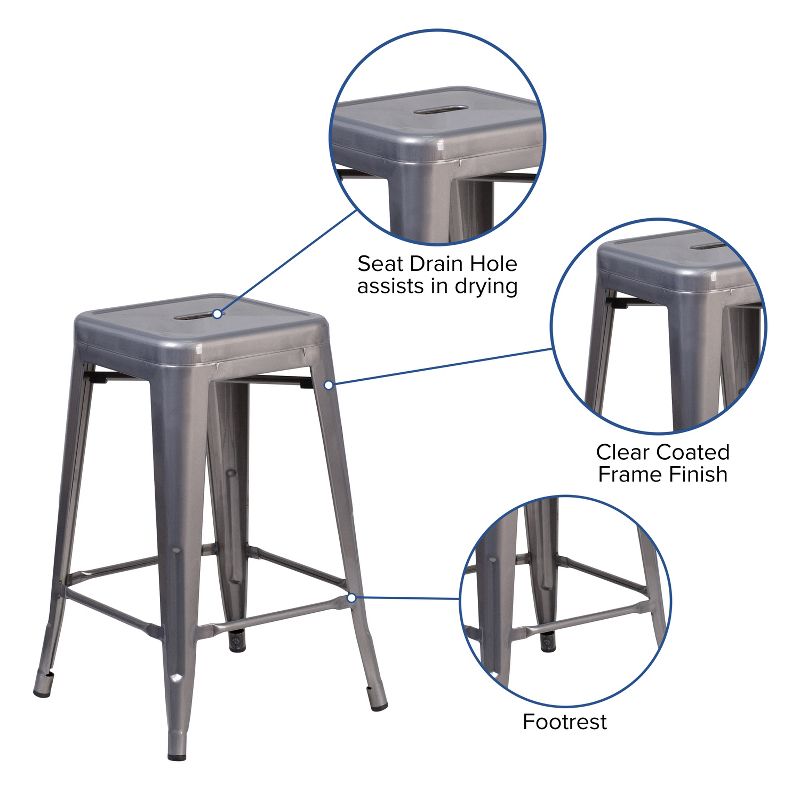 Seat Drain Hole assists in drying

Clear Coated Frame Finish

Footrest