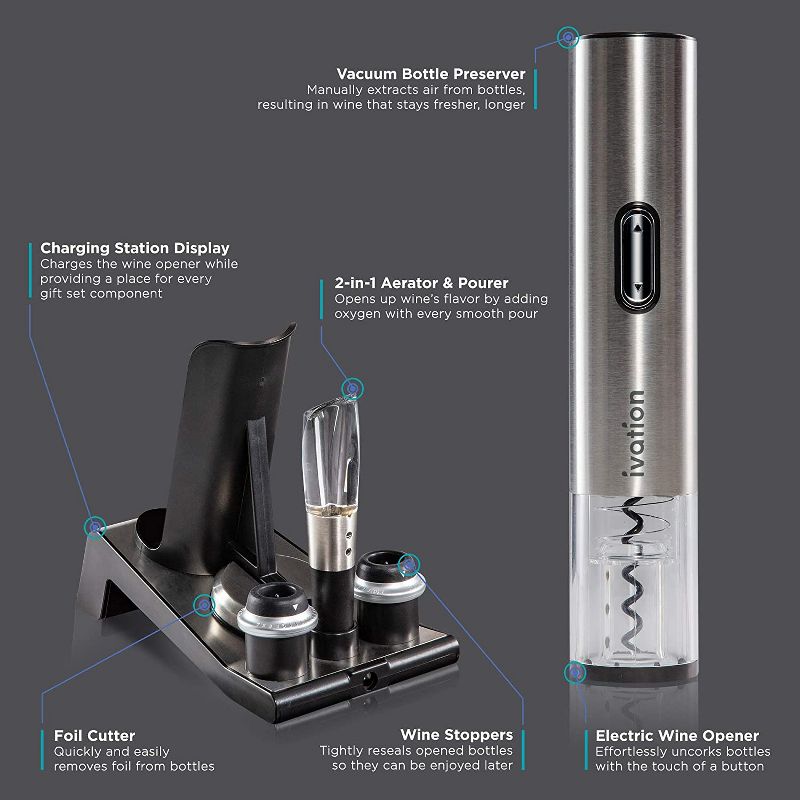 Vacuum Bottle Preserver
Manually extracts air from bottles, resulting in wine that stays fresher, longer

Charging Station Display
Charges the wine opener while providing a place for every gift set component

2-in-1 Aerator & Pourer
Opens up wine's flavor by adding oxygen with every smooth pour

ivation

Foil Cutter
Quickly and easily removes foil from bottles

Wine Stoppers
Tightly reseals opened bottles so they can be enjoyed later

Electric Wine Opener
Effortlessly uncorks bottles with the touch of a button