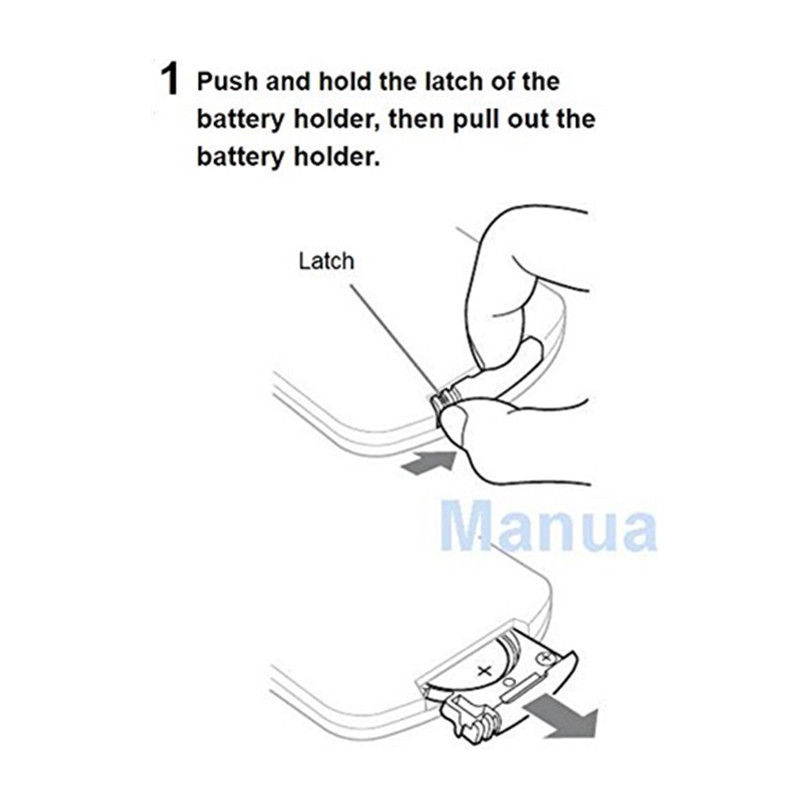 1 Push and hold the latch of the battery holder, then pull out the battery holder.

Latch

Manua

+