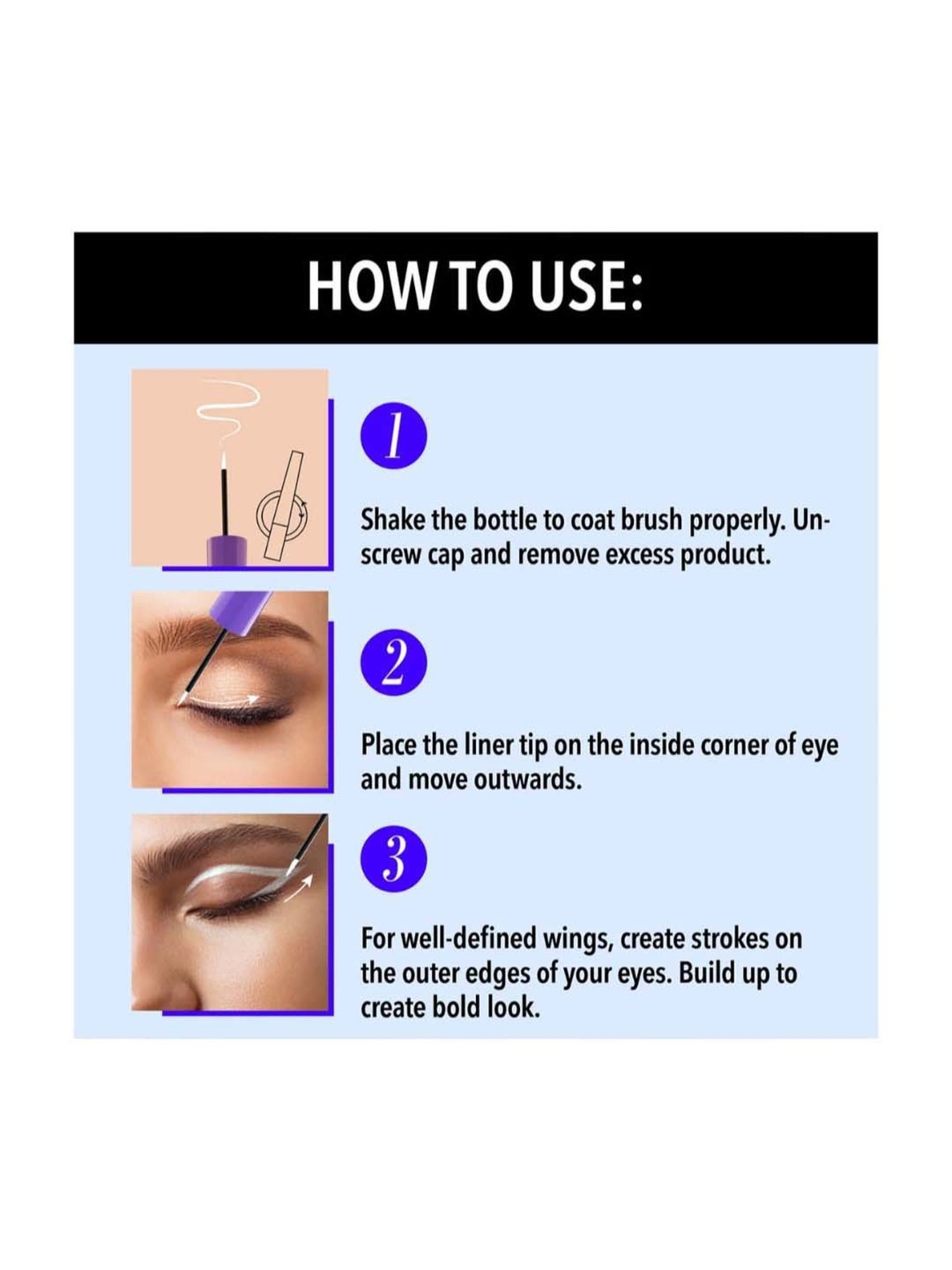 HOW TO USE:

1

Shake the bottle to coat brush properly. Unscrew cap and remove excess product.

2

Place the liner tip on the inside corner of eye and move outwards.

3

For well-defined wings, create strokes on the outer edges of your eyes. Build up to create bold look.