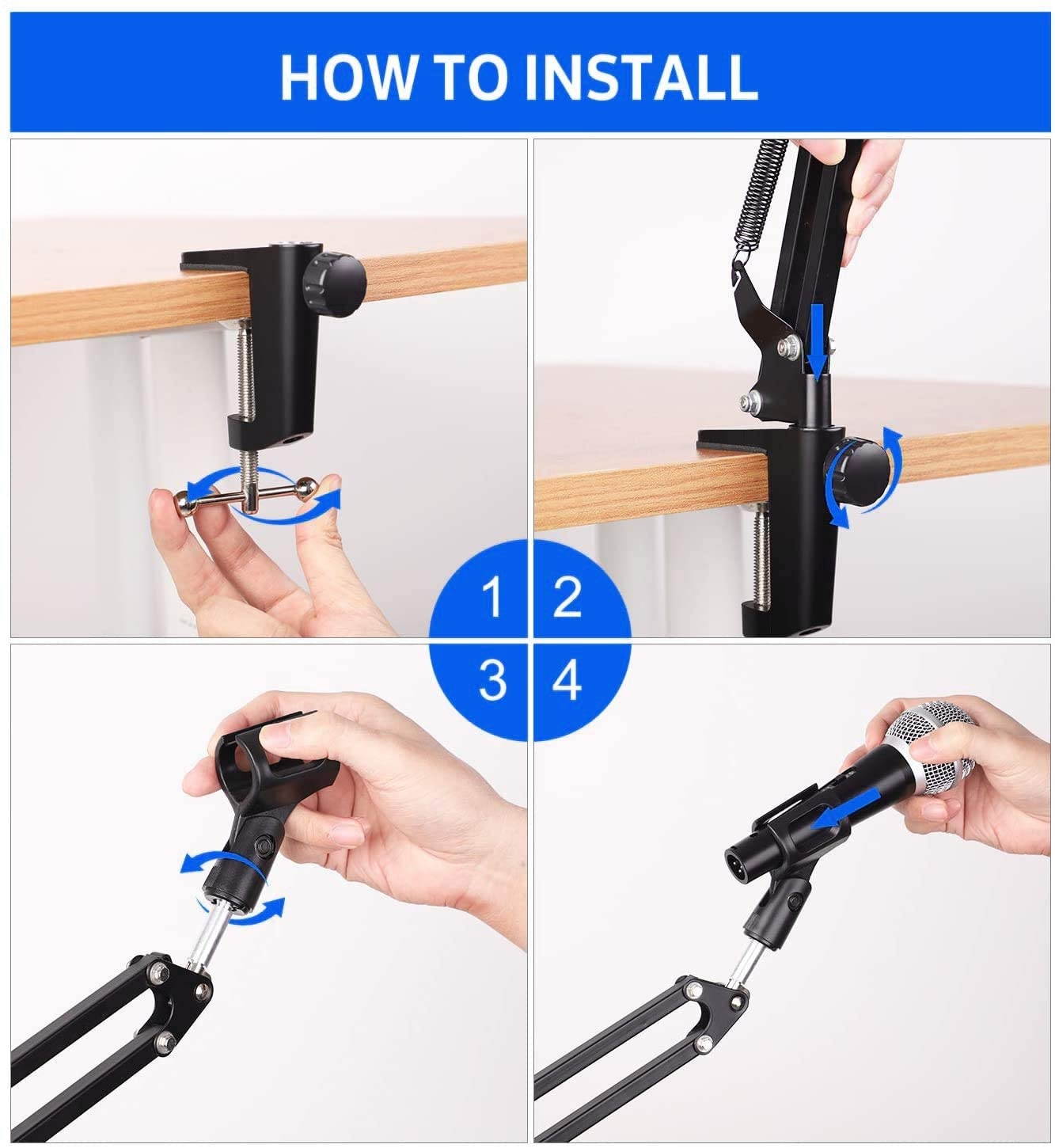 HOW TO INSTALL

1 2

3 4