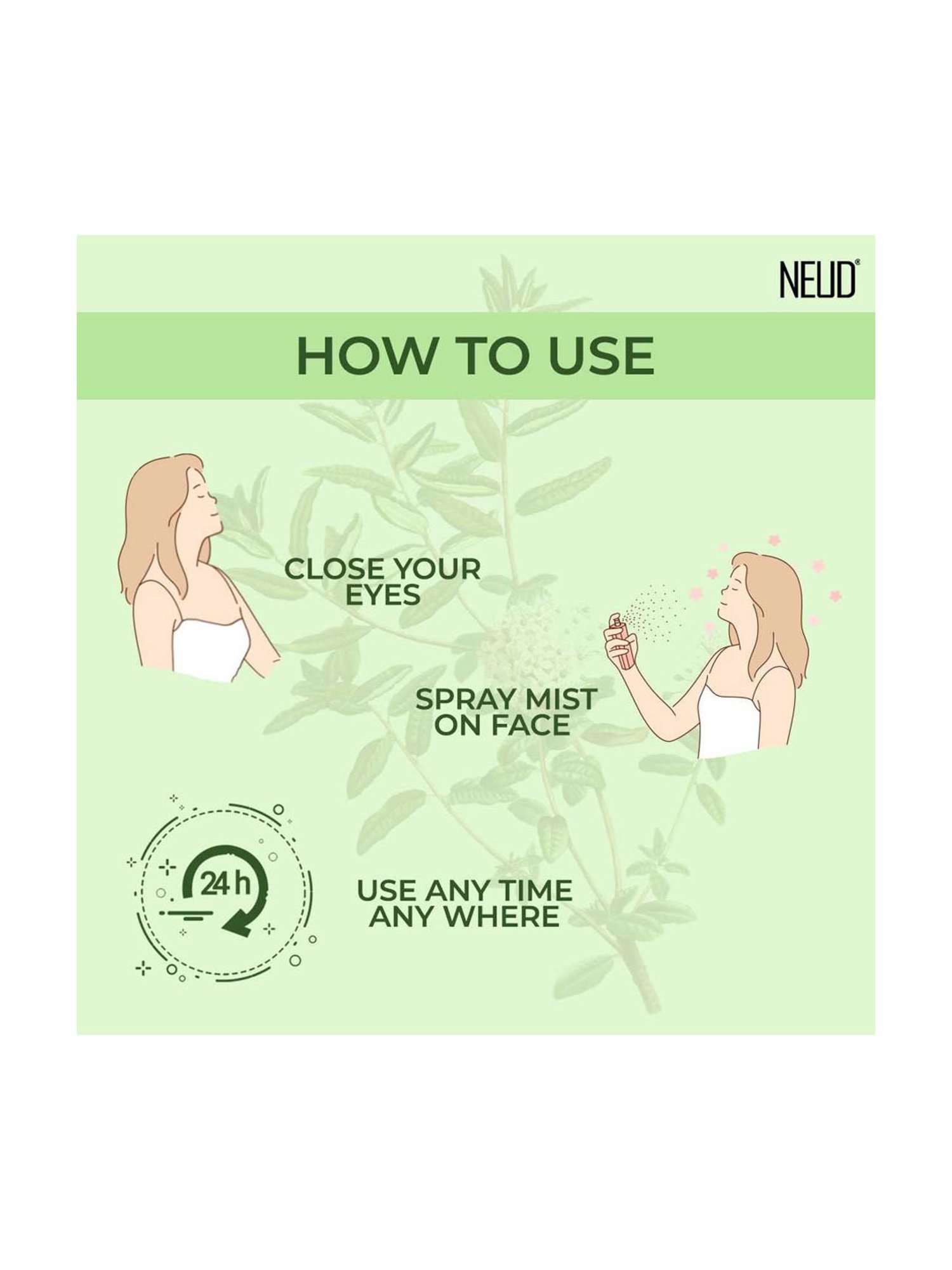 NEUD®

HOW TO USE

CLOSE YOUR EYES

SPRAY MIST ON FACE

24 h

USE ANY TIME ANY WHERE