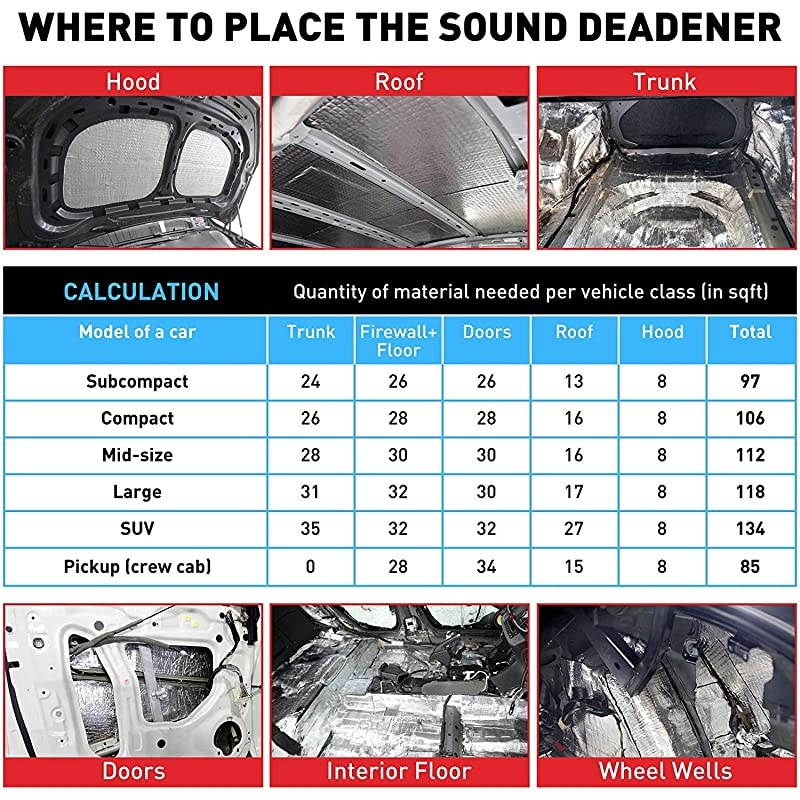 WHERE TO PLACE THE SOUND DEADENER

Hood

Roof

Trunk

CALCULATION

Quantity of material needed per vehicle class (in sqft)

| Model of a car | Trunk | Firewall+ Floor | Doors | Roof | Hood | Total |
|---|---|---|---|---|---|---|
| Subcompact | 24 | 26 | 26 | 13 | 8 | 97 |
| Compact | 26 | 28 | 28 | 16 | 8 | 106 |
| Mid-size | 28 | 30 | 30 | 16 | 8 | 112 |
| Large | 31 | 32 | 30 | 17 | 8 | 118 |
| SUV | 35 | 32 | 32 | 27 | 8 | 134 |
| Pickup (crew cab) | 0 | 28 | 34 | 15 | 8 | 85 |

Doors

Interior Floor

Wheel Wells