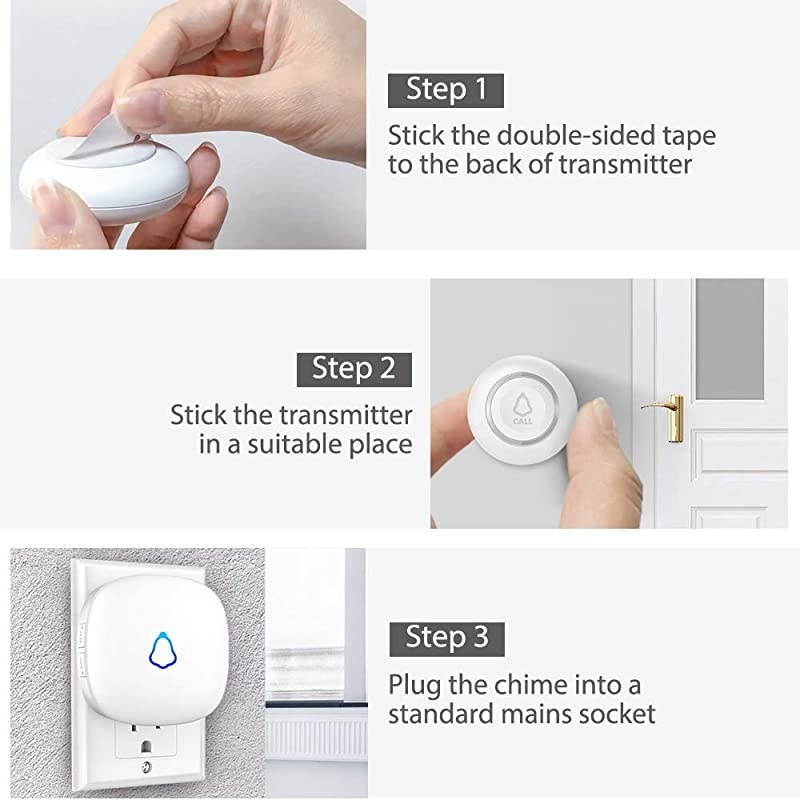 Step 1
Stick the double-sided tape to the back of transmitter

Step 2
Stick the transmitter in a suitable place

CALL

Step 3
Plug the chime into a standard mains socket