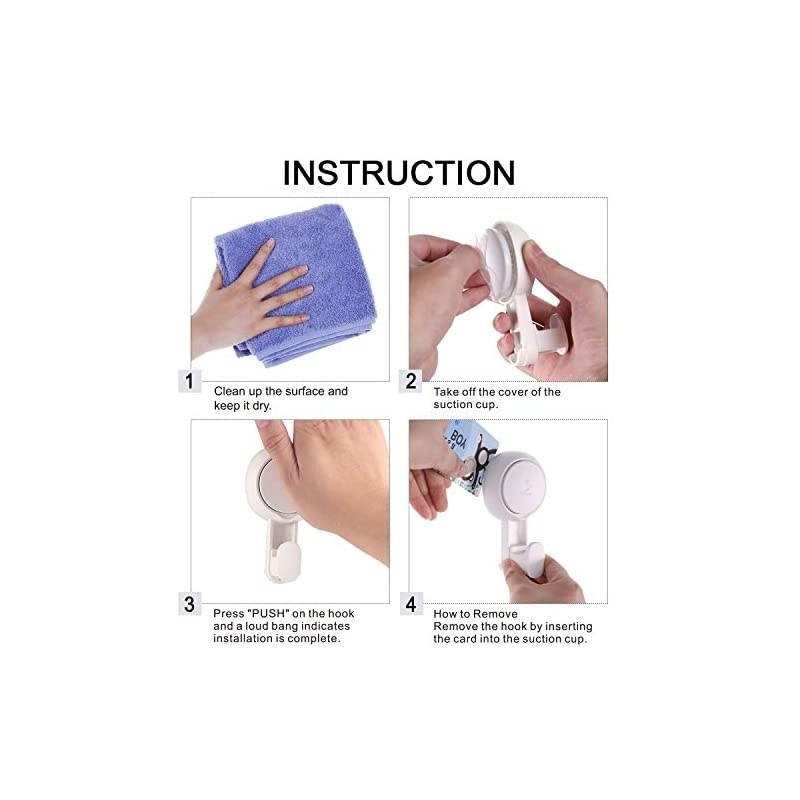 INSTRUCTION

1 Clean up the surface and keep it dry.

2 Take off the cover of the suction cup.

BOA

3 Press "PUSH" on the hook and a loud bang indicates installation is complete.

4 How to Remove
Remove the hook by inserting the card into the suction cup.