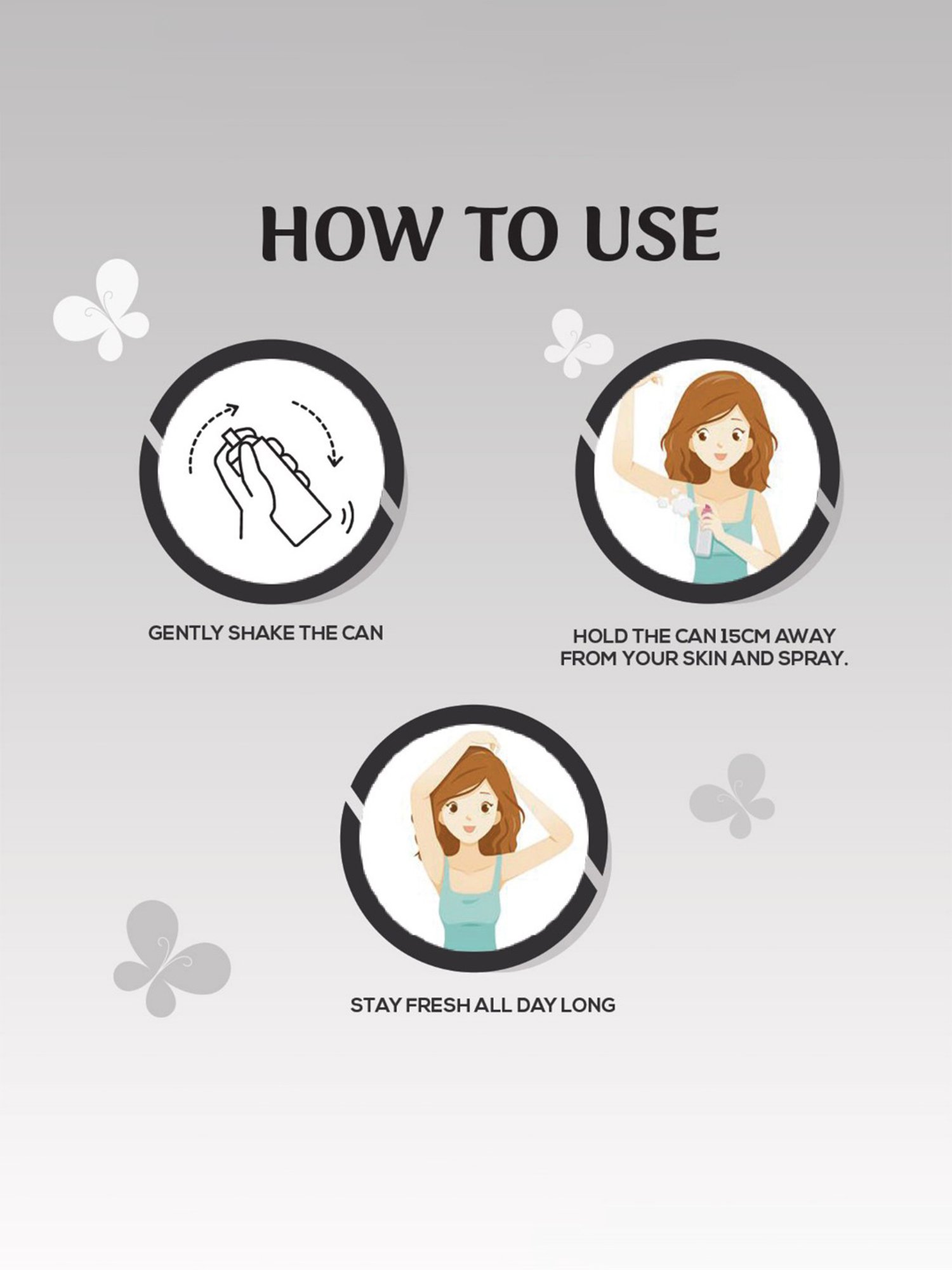 HOW TO USE

GENTLY SHAKE THE CAN

HOLD THE CAN 15CM AWAY FROM YOUR SKIN AND SPRAY.

STAY FRESH ALL DAY LONG