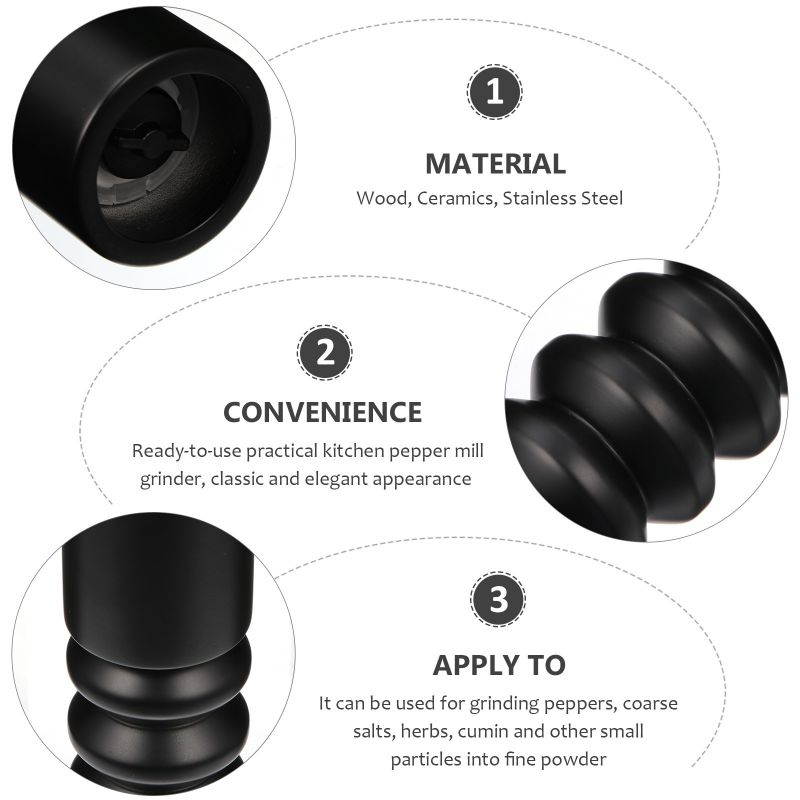 1

MATERIAL

Wood, Ceramics, Stainless Steel

2

CONVENIENCE

Ready-to-use practical kitchen pepper mill grinder, classic and elegant appearance

3

APPLY TO

It can be used for grinding peppers, coarse salts, herbs, cumin and other small particles into fine powder