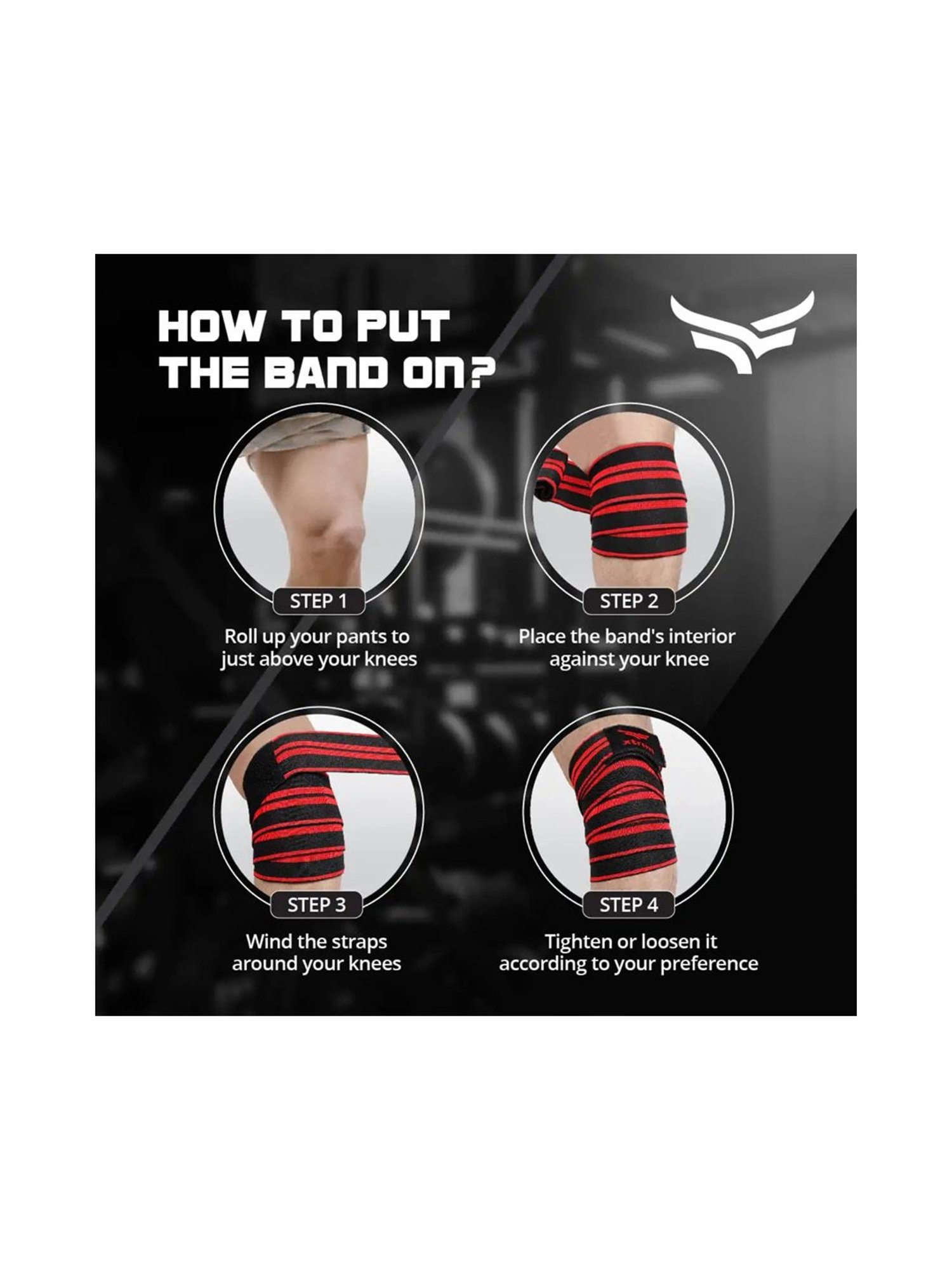 HOW TO PUT THE BAND ON?

STEP 1
Roll up your pants to just above your knees

STEP 2
Place the band's interior against your knee

STEP 3
Wind the straps around your knees

xtrim

STEP 4
Tighten or loosen it according to your preference