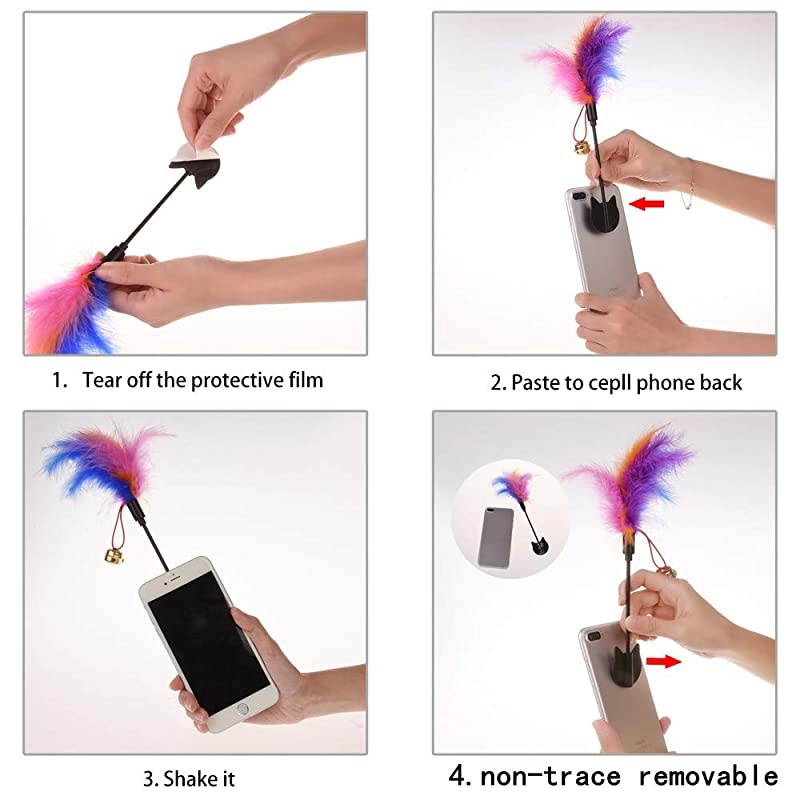 1. Tear off the protective film

2. Paste to cepll phone back

3. Shake it

4. non-trace removable