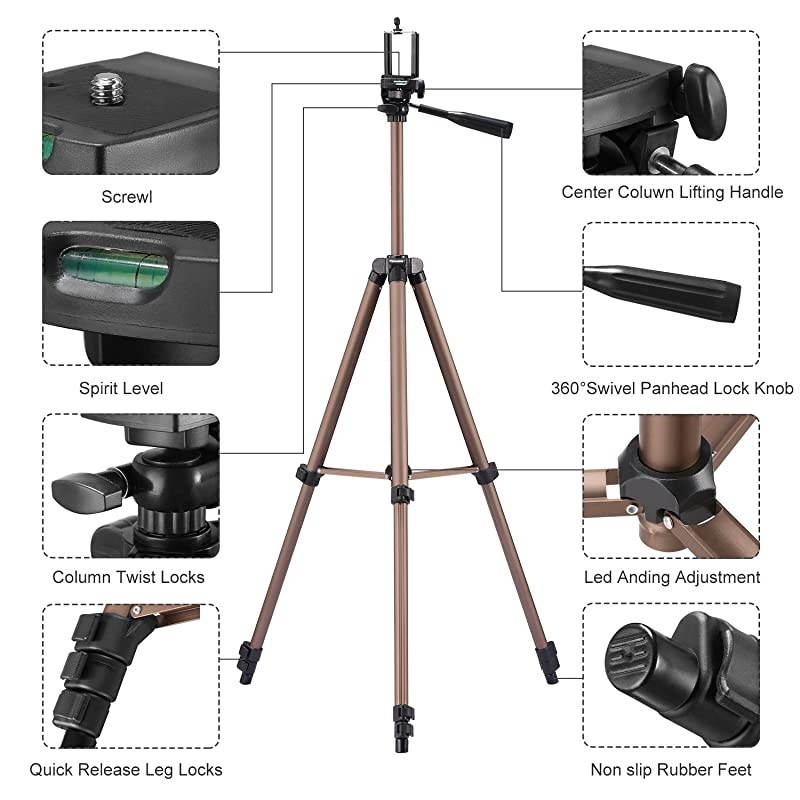 Screwl

Spirit Level

Column Twist Locks

Quick Release Leg Locks

Center Coluwn Lifting Handle

360°Swivel Panhead Lock Knob

Led Anding Adjustment

Non slip Rubber Feet