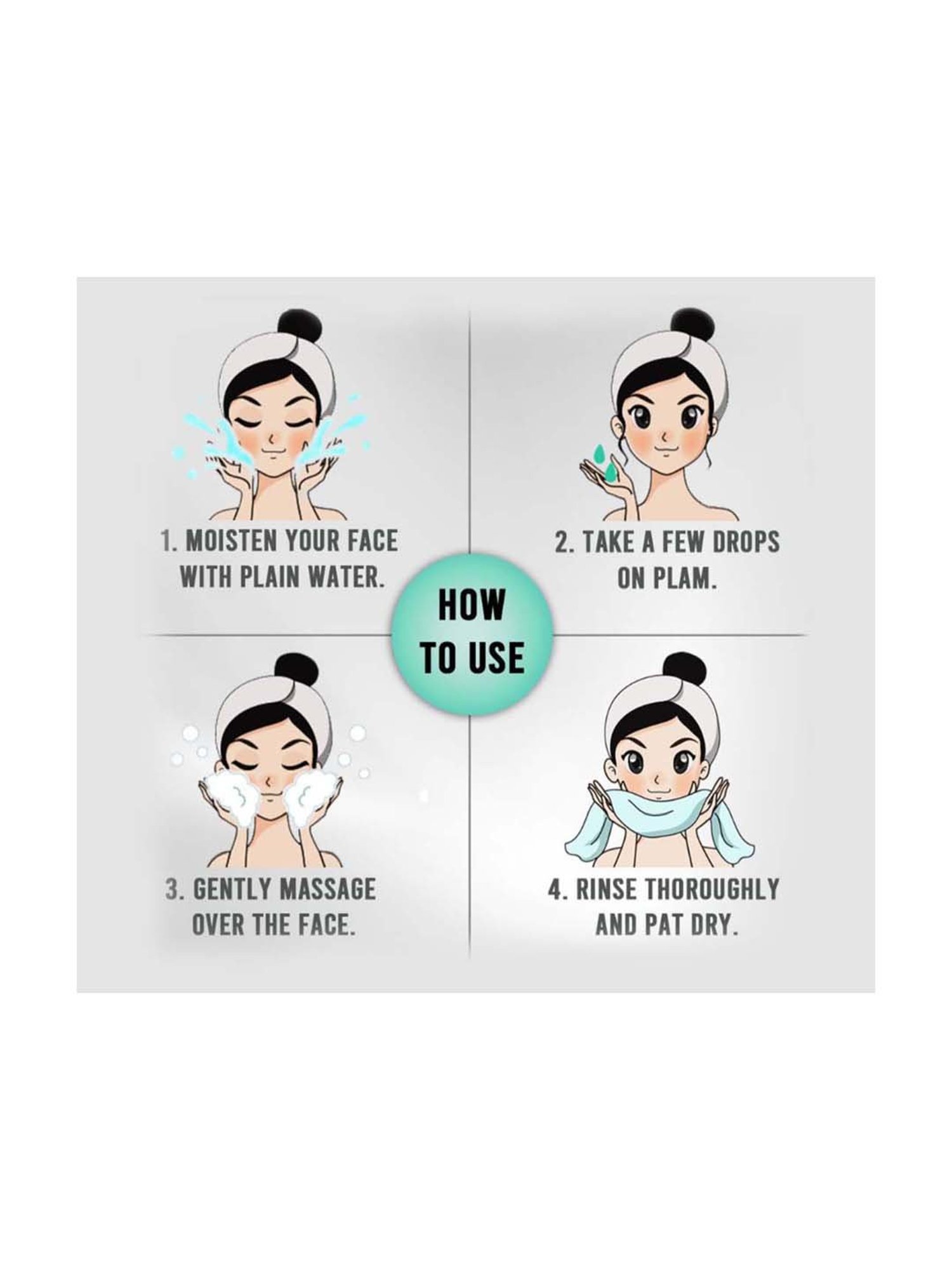 1. MOISTEN YOUR FACE WITH PLAIN WATER.

2. TAKE A FEW DROPS ON PLAM.

HOW TO USE

3. GENTLY MASSAGE OVER THE FACE.

4. RINSE THOROUGHLY AND PAT DRY.