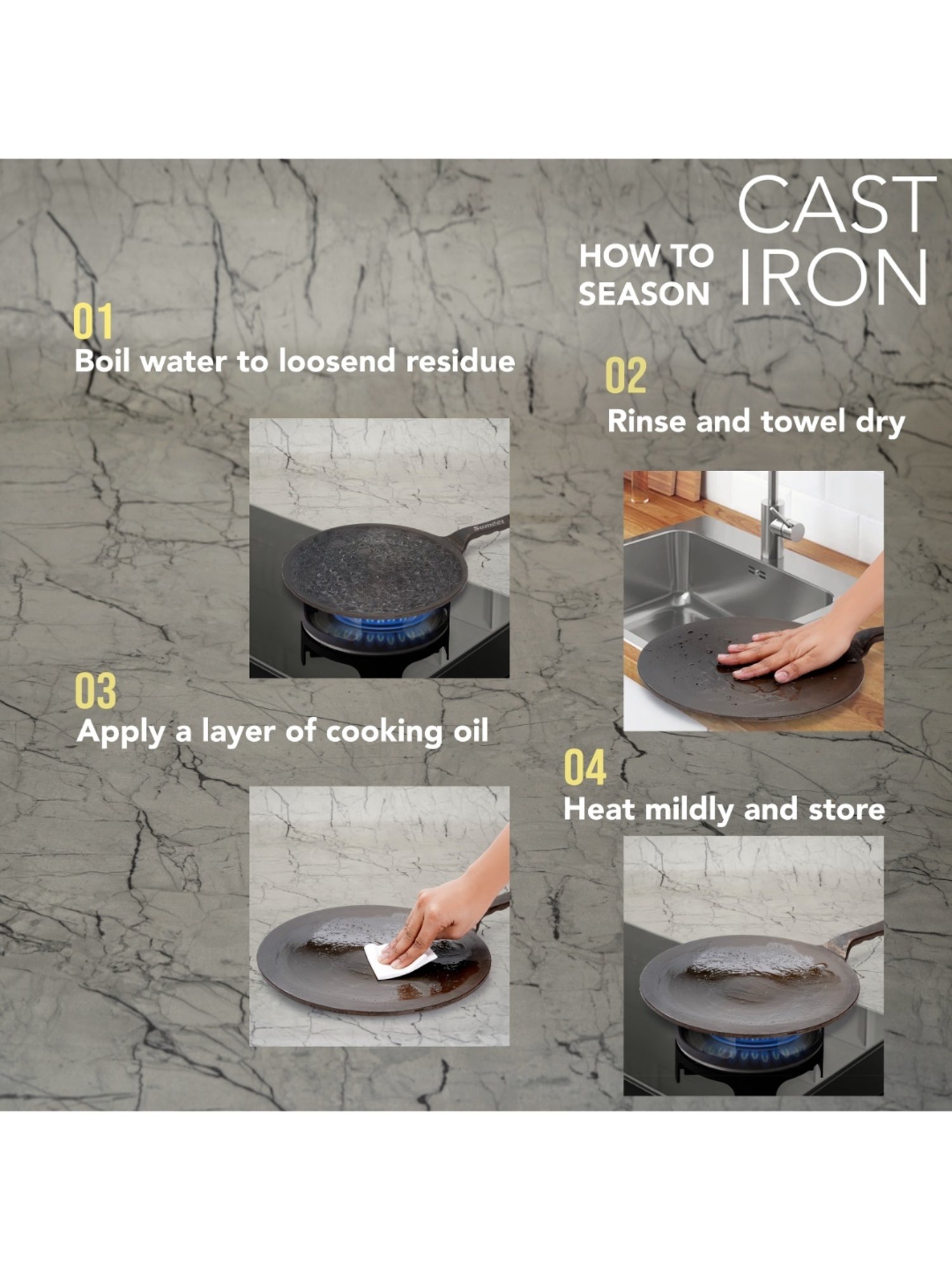 HOW TO SEASON CAST IRON

01
Boil water to loosend residue

Sumeet

02
Rinse and towel dry

03
Apply a layer of cooking oil

04
Heat mildly and store