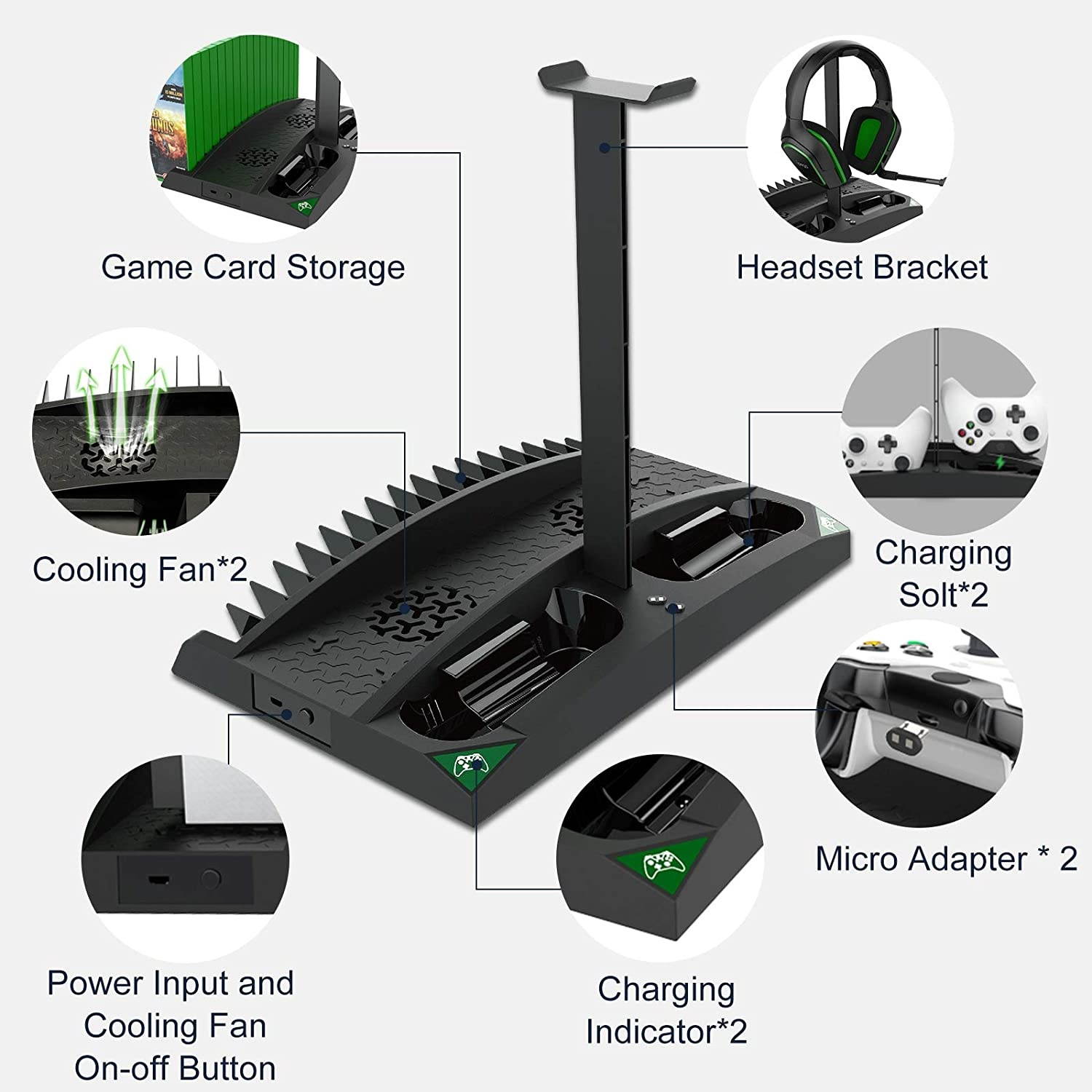 Game Card Storage

Headset Bracket

Cooling Fan*2

Charging Solt*2

Micro Adapter * 2

Power Input and Cooling Fan On-off Button

Charging Indicator*2