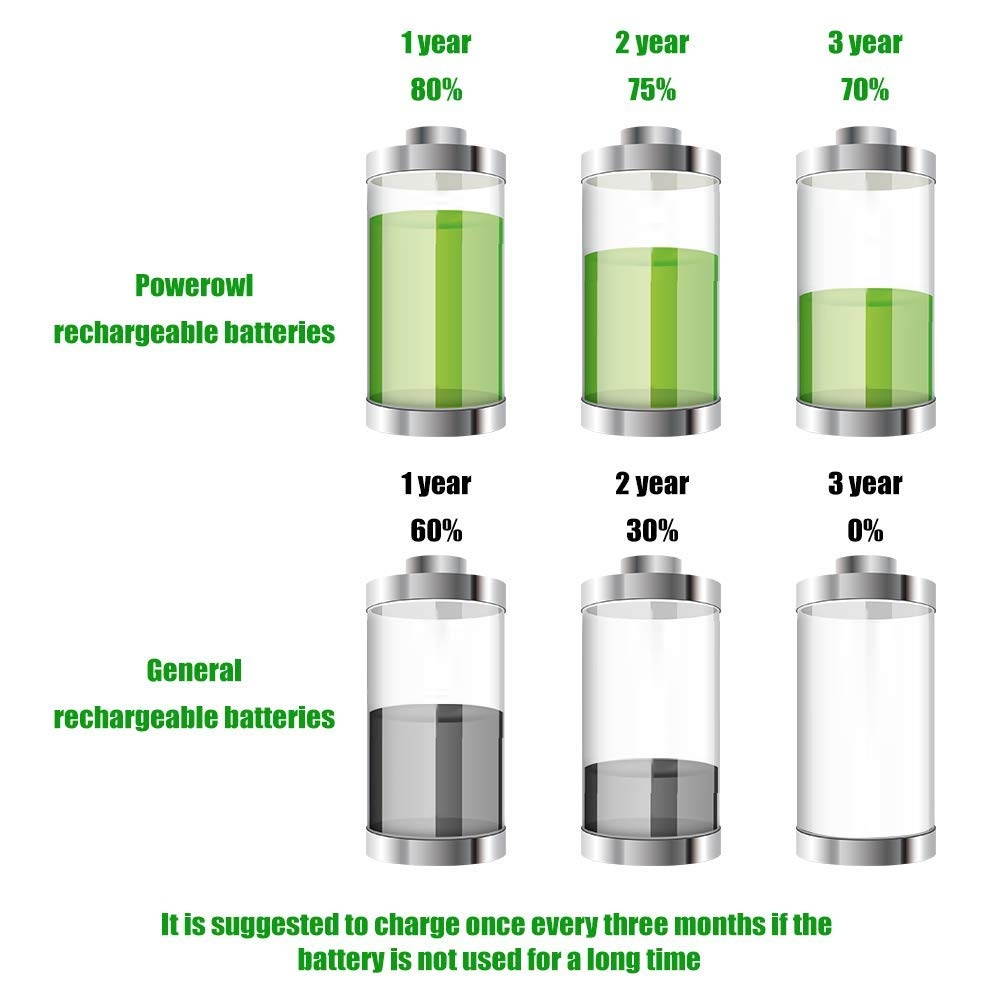 1 year
80%

2 year
75%

3 year
70%

Powerowl
rechargeable batteries

1 year
60%

2 year
30%

3 year
0%

General
rechargeable batteries

It is suggested to charge once every three months if the battery is not used for a long time