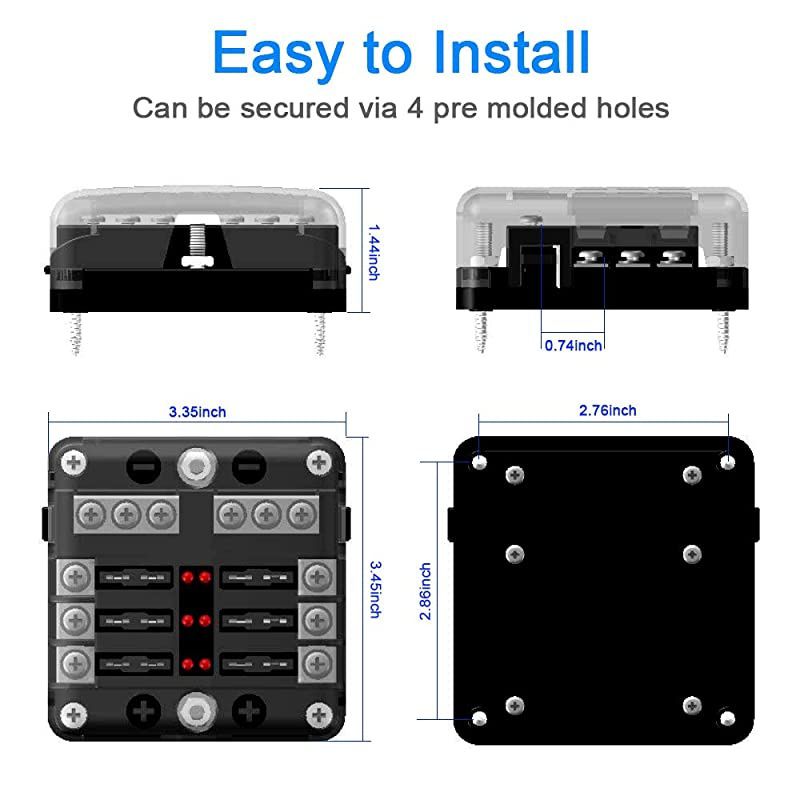 Easy to Install

Can be secured via 4 pre molded holes

1.44inch

0.74inch

3.35inch

3.45inch

2.76inch

2.86inch