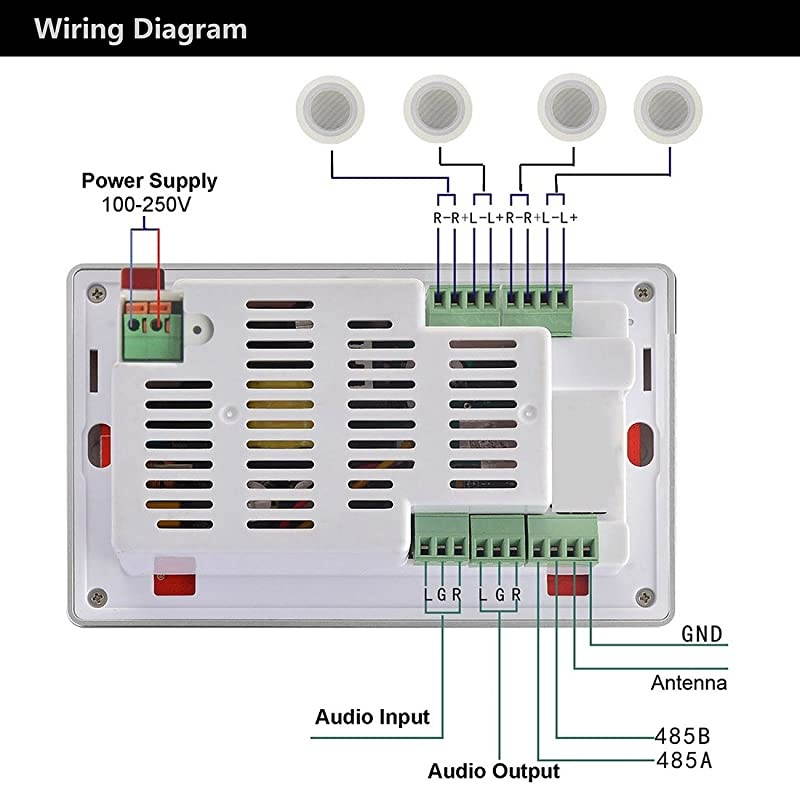 Wiring Diagram

Power Supply
100-250V

R- R+ L- L+ R- R+ L- L+

L G R L G R

GND

Antenna

Audio Input

485B
485A

Audio Output