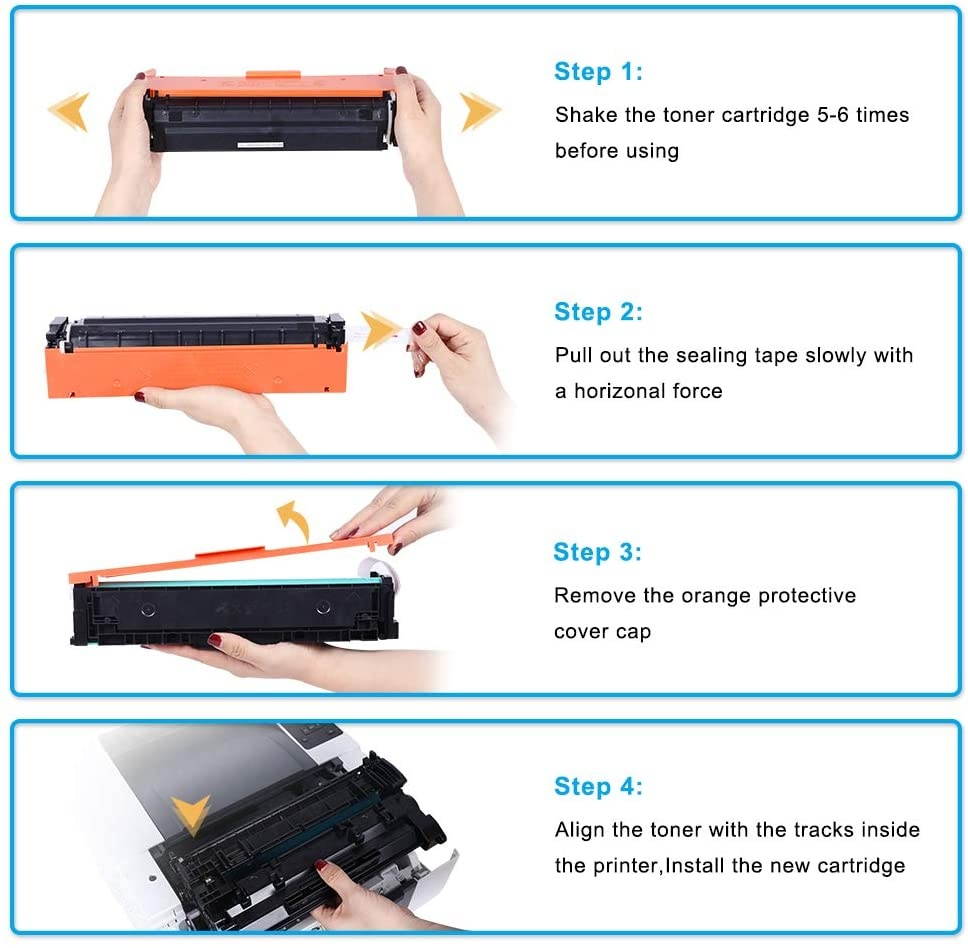 Step 1:
Shake the toner cartridge 5-6 times before using

Step 2:
Pull out the sealing tape slowly with a horizonal force

Step 3:
Remove the orange protective cover cap

Step 4:
Align the toner with the tracks inside the printer,Install the new cartridge