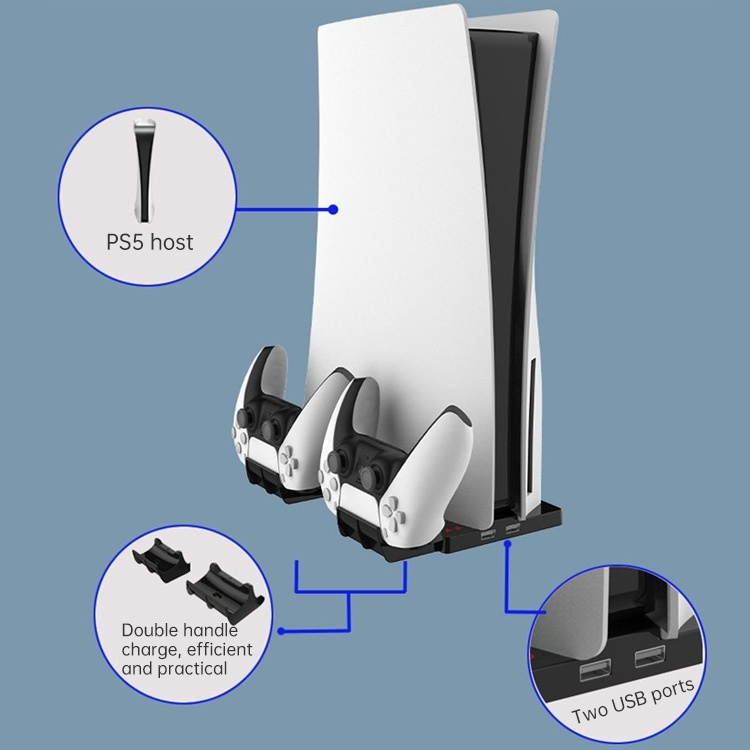 PS5 host

Double handle charge, efficient and practical

Two USB ports