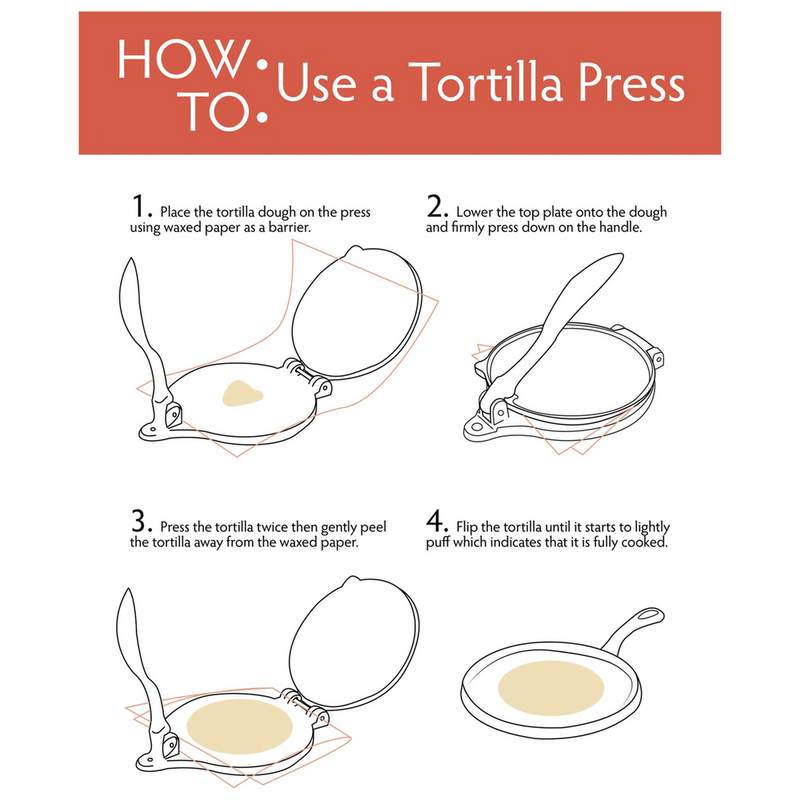 HOW TO: Use a Tortilla Press

1. Place the tortilla dough on the press using waxed paper as a barrier.

2. Lower the top plate onto the dough and firmly press down on the handle.

3. Press the tortilla twice then gently peel the tortilla away from the waxed paper.

4. Flip the tortilla until it starts to lightly puff which indicates that it is fully cooked.