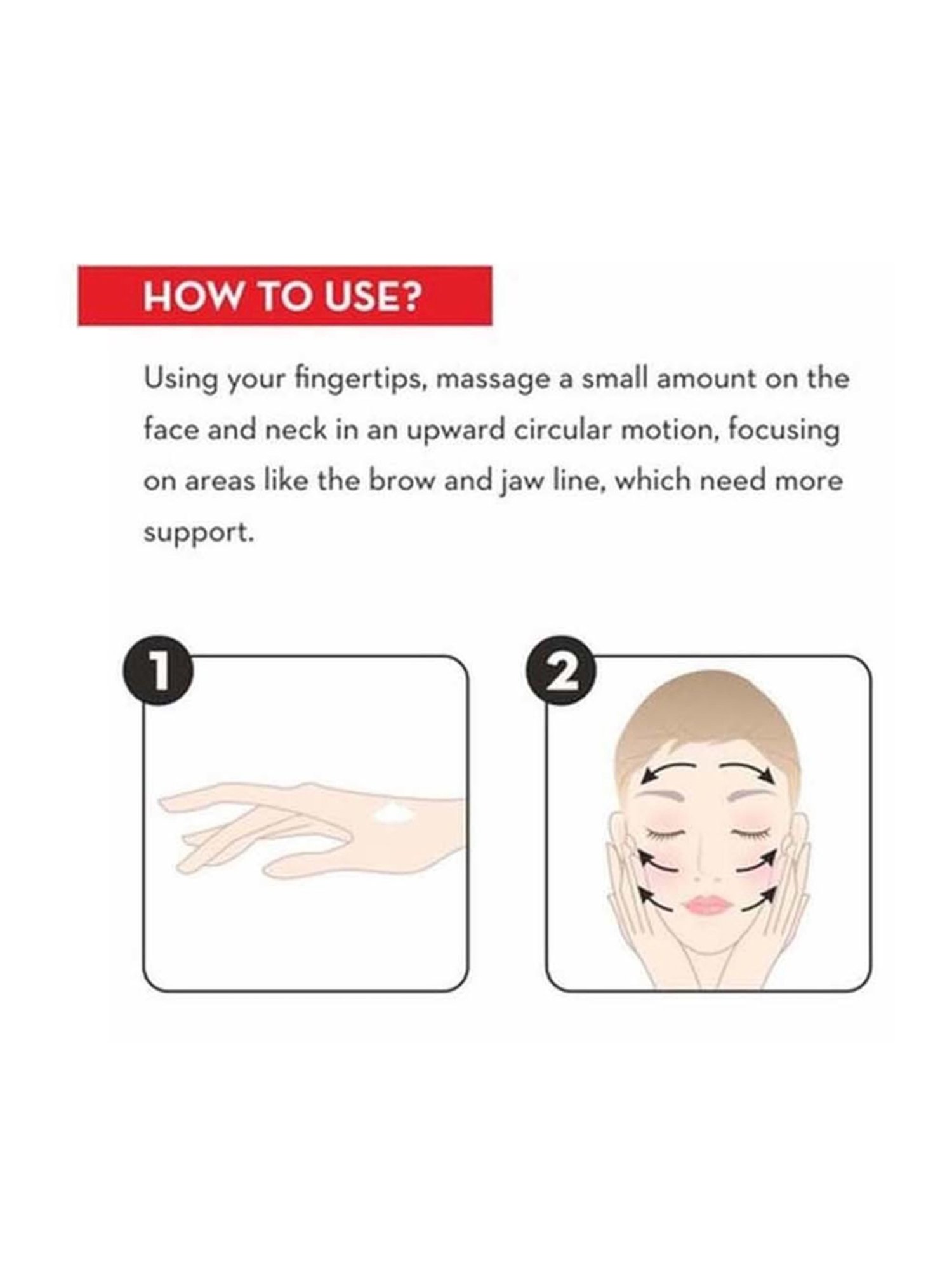 HOW TO USE?

Using your fingertips, massage a small amount on the face and neck in an upward circular motion, focusing on areas like the brow and jaw line, which need more support.

1

2