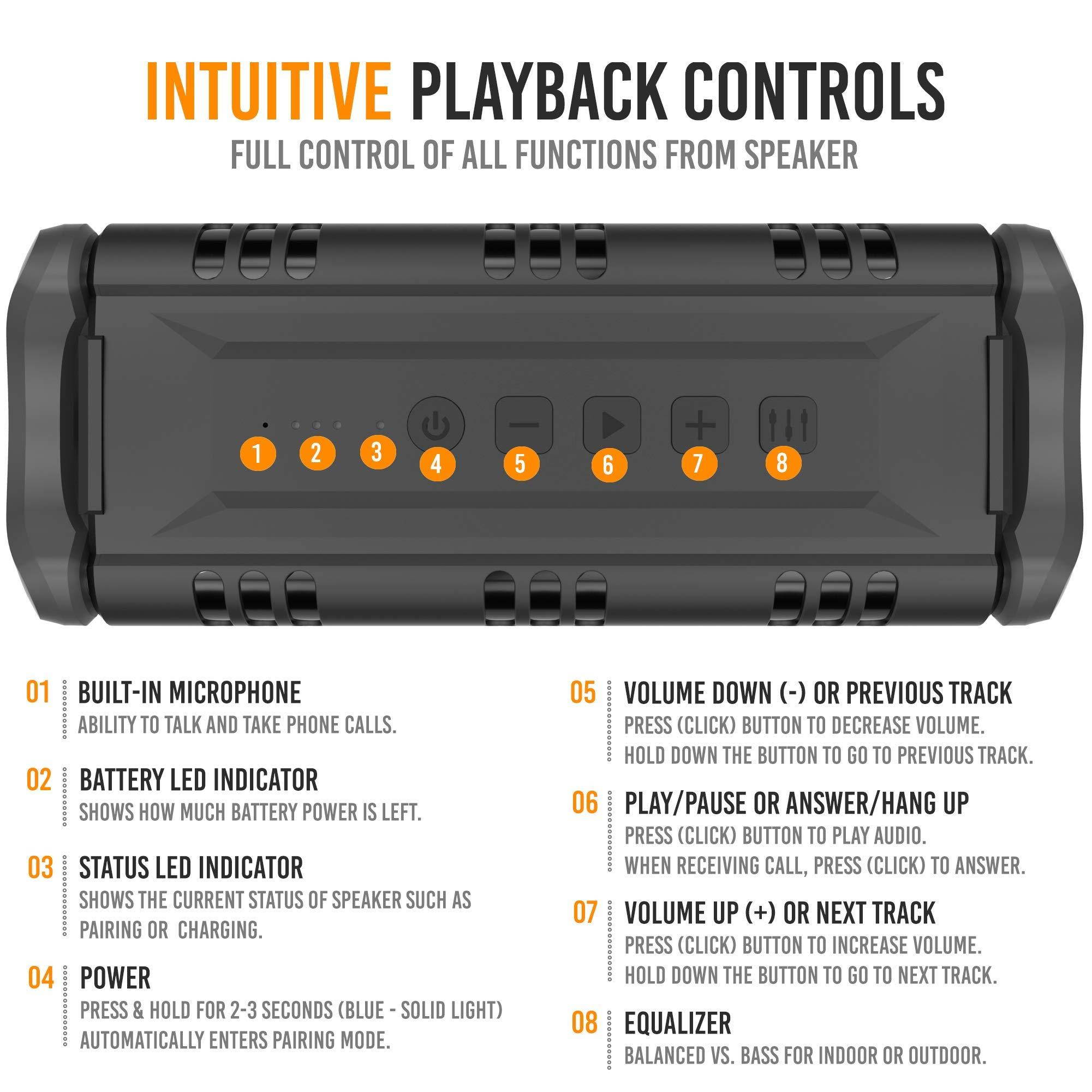 INTUITIVE PLAYBACK CONTROLS
FULL CONTROL OF ALL FUNCTIONS FROM SPEAKER

1 2 3 4 5 6 7 8

01 BUILT-IN MICROPHONE
ABILITY TO TALK AND TAKE PHONE CALLS.

02 BATTERY LED INDICATOR
SHOWS HOW MUCH BATTERY POWER IS LEFT.

03 STATUS LED INDICATOR
SHOWS THE CURRENT STATUS OF SPEAKER SUCH AS PAIRING OR CHARGING.

04 POWER
PRESS & HOLD FOR 2-3 SECONDS (BLUE - SOLID LIGHT) AUTOMATICALLY ENTERS PAIRING MODE.

05 VOLUME DOWN (-) OR PREVIOUS TRACK
PRESS (CLICK) BUTTON TO DECREASE VOLUME.
HOLD DOWN THE BUTTON TO GO TO PREVIOUS TRACK.

06 PLAY/PAUSE OR ANSWER/HANG UP
PRESS (CLICK) BUTTON TO PLAY AUDIO.
WHEN RECEIVING CALL, PRESS (CLICK) TO ANSWER.

07 VOLUME UP (+) OR NEXT TRACK
PRESS (CLICK) BUTTON TO INCREASE VOLUME.
HOLD DOWN THE BUTTON TO GO TO NEXT TRACK.

08 EQUALIZER
BALANCED VS. BASS FOR INDOOR OR OUTDOOR.