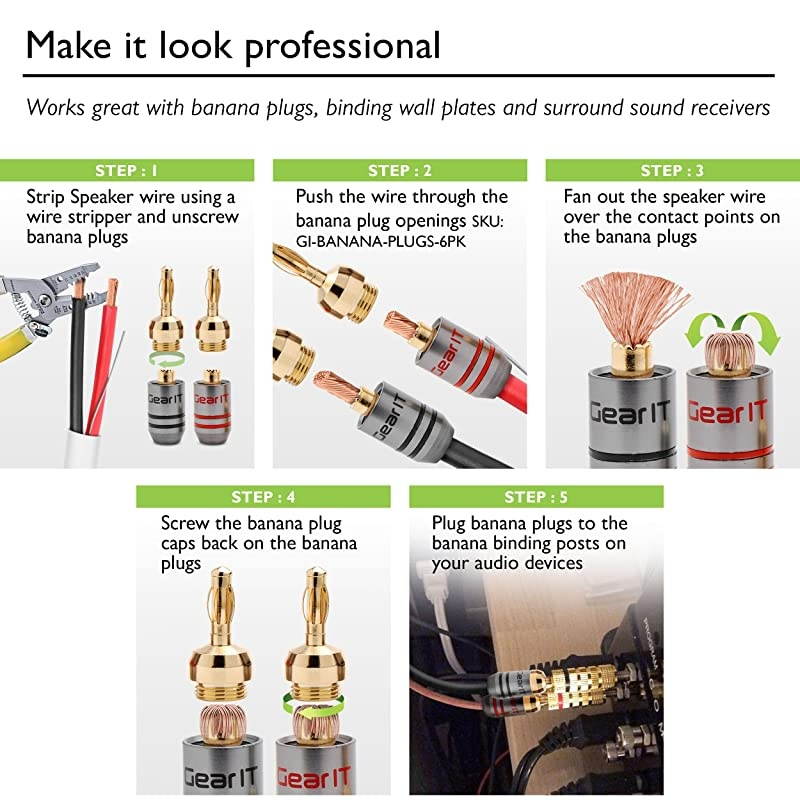 Make it look professional

Works great with banana plugs, binding wall plates and surround sound receivers

STEP : 1
Strip Speaker wire using a wire stripper and unscrew banana plugs

GearIT GearIT

STEP : 2
Push the wire through the banana plug openings SKU: GI-BANANA-PLUGS-6PK

GearIT GearIT

STEP : 3
Fan out the speaker wire over the contact points on the banana plugs

GearIT GearIT

STEP : 4
Screw the banana plug caps back on the banana plugs

GearIT GearIT

STEP : 5
Plug banana plugs to the banana binding posts on your audio devices