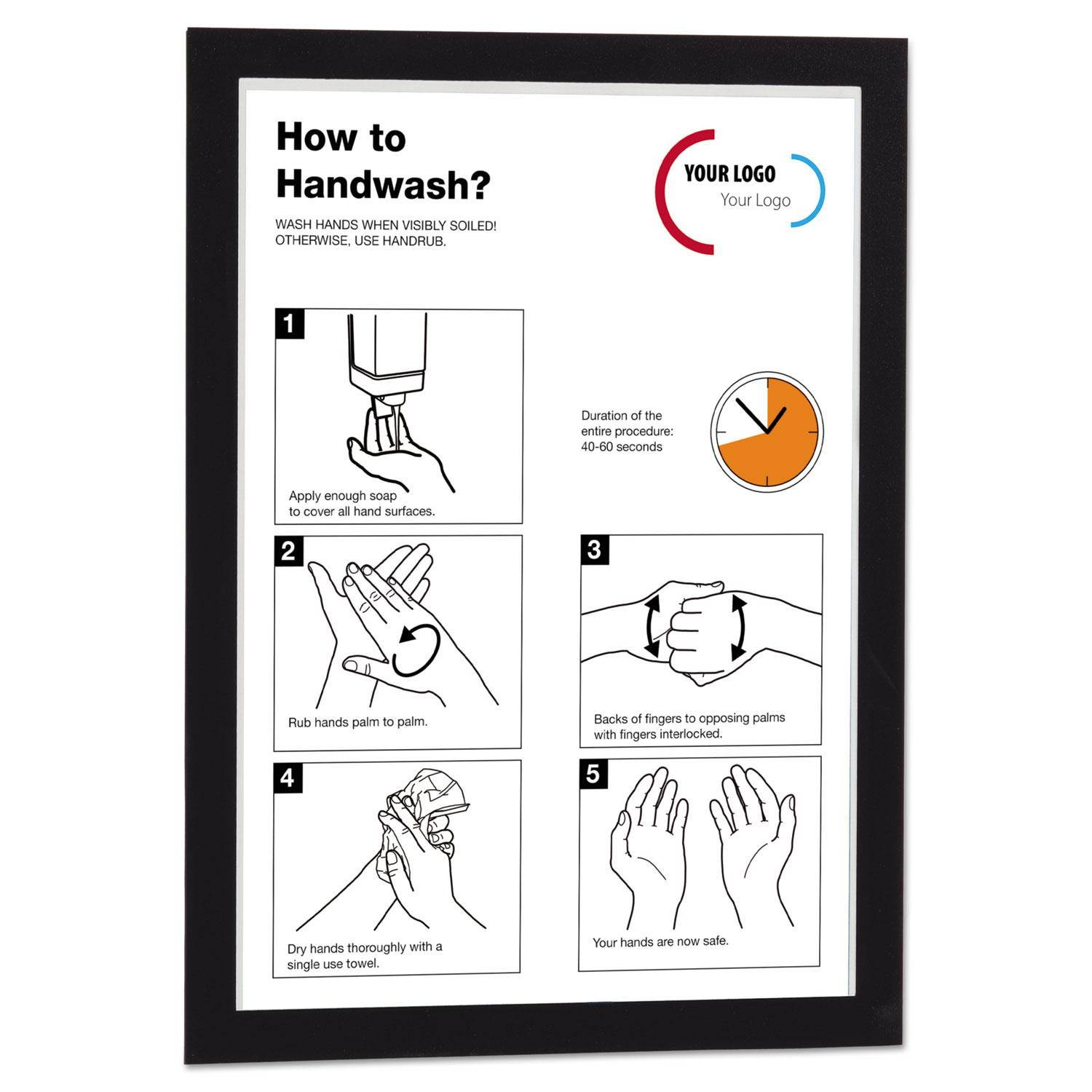 How to Handwash?

WASH HANDS WHEN VISIBLY SOILED! OTHERWISE, USE HANDRUB.

YOUR LOGO
Your Logo

1
Apply enough soap to cover all hand surfaces.

Duration of the entire procedure: 40-60 seconds

2
Rub hands palm to palm.

3
Backs of fingers to opposing palms with fingers interlocked.

4
Dry hands thoroughly with a single use towel.

5
Your hands are now safe.